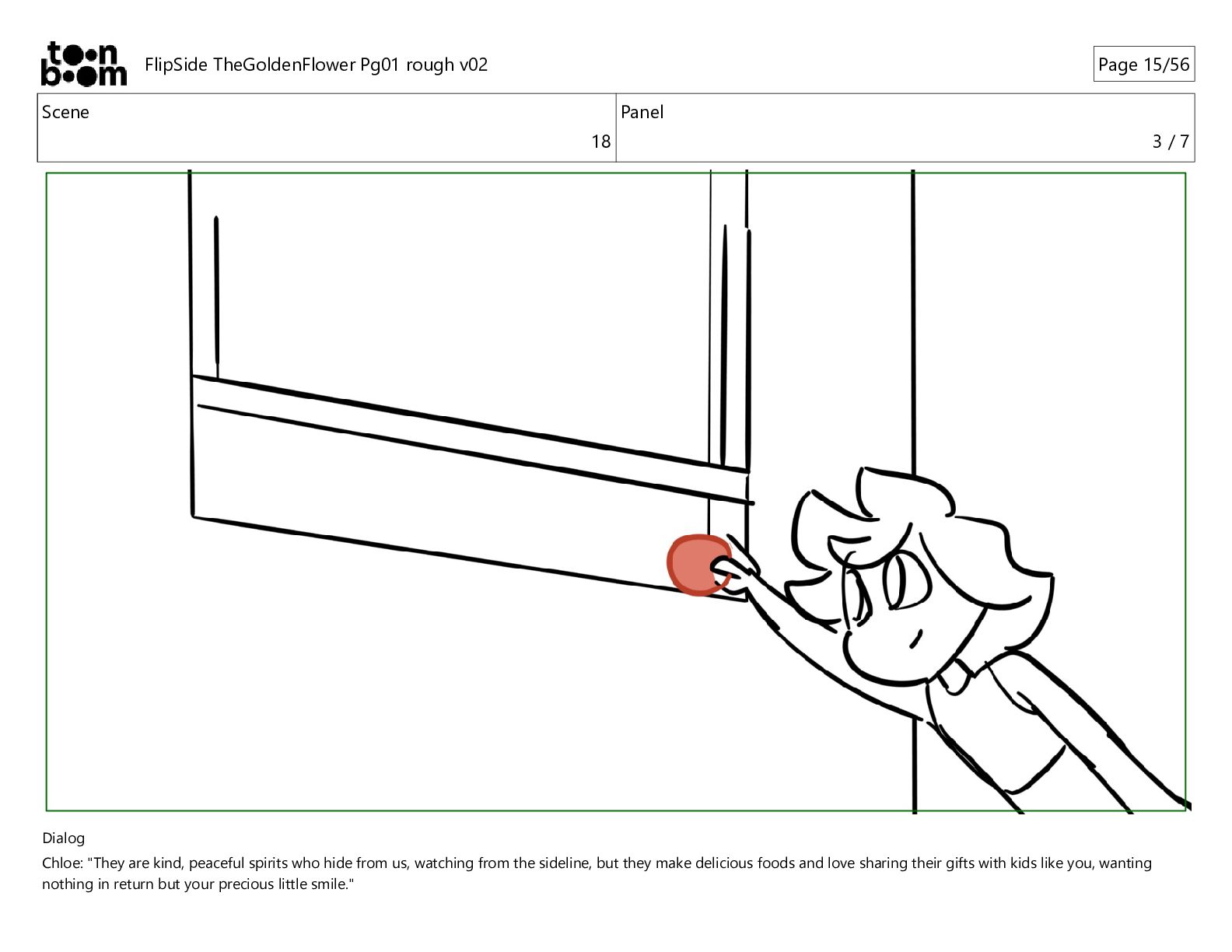 toon boom

FlipSide TheGoldenFlower Pg01 rough v02

Page 15/56

| Scene | Panel |
|---|---|
| 18 | 3 / 7 |

Dialog

Chloe: "They are kind, peaceful spirits who hide from us, watching from the sideline, but they make delicious foods and love sharing their gifts with kids like you, wanting nothing in return but your precious little smile."