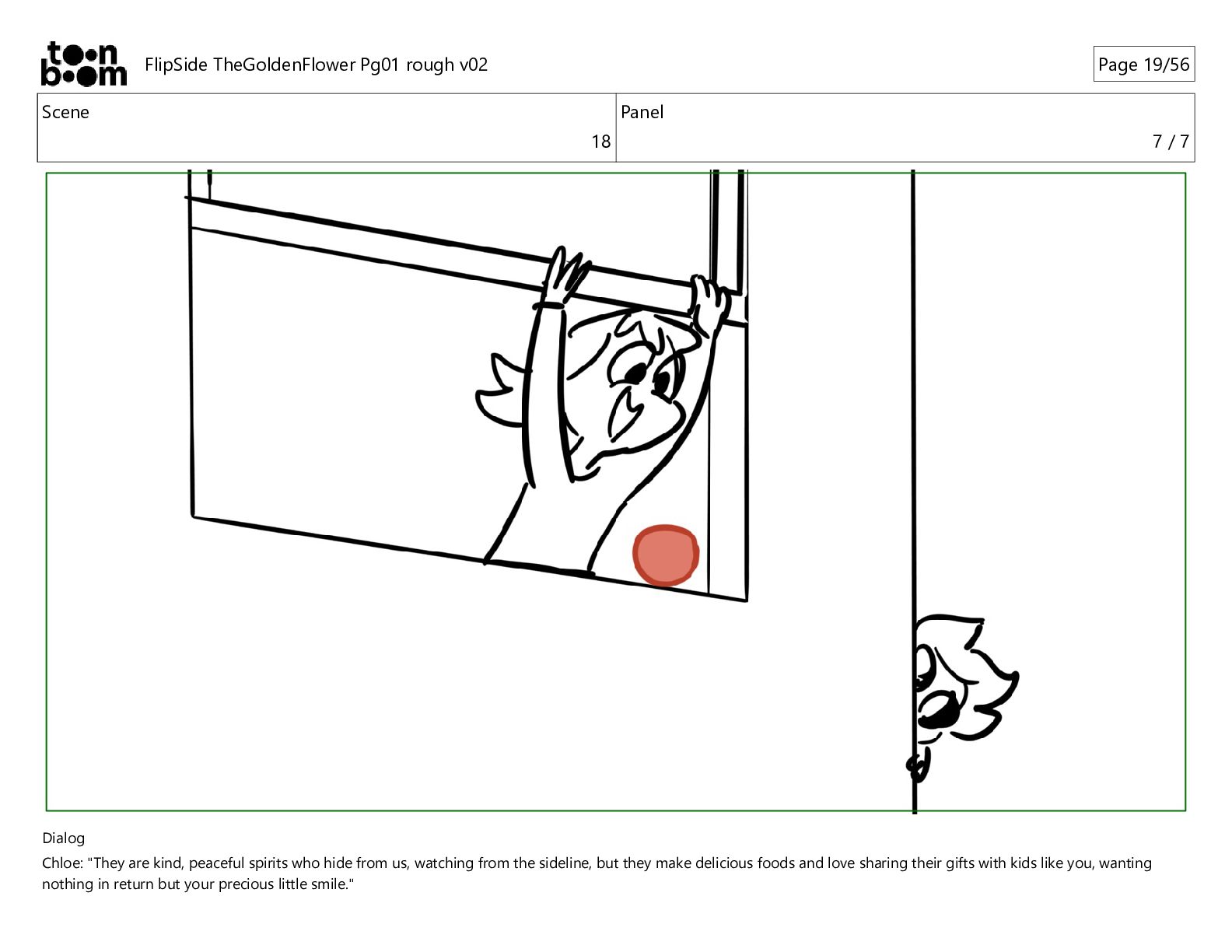 toon boom FlipSide TheGoldenFlower Pg01 rough v02

Page 19/56

| Scene | Panel |
|---|---|
| 18 | 7 / 7 |

Dialog
Chloe: "They are kind, peaceful spirits who hide from us, watching from the sideline, but they make delicious foods and love sharing their gifts with kids like you, wanting nothing in return but your precious little smile."