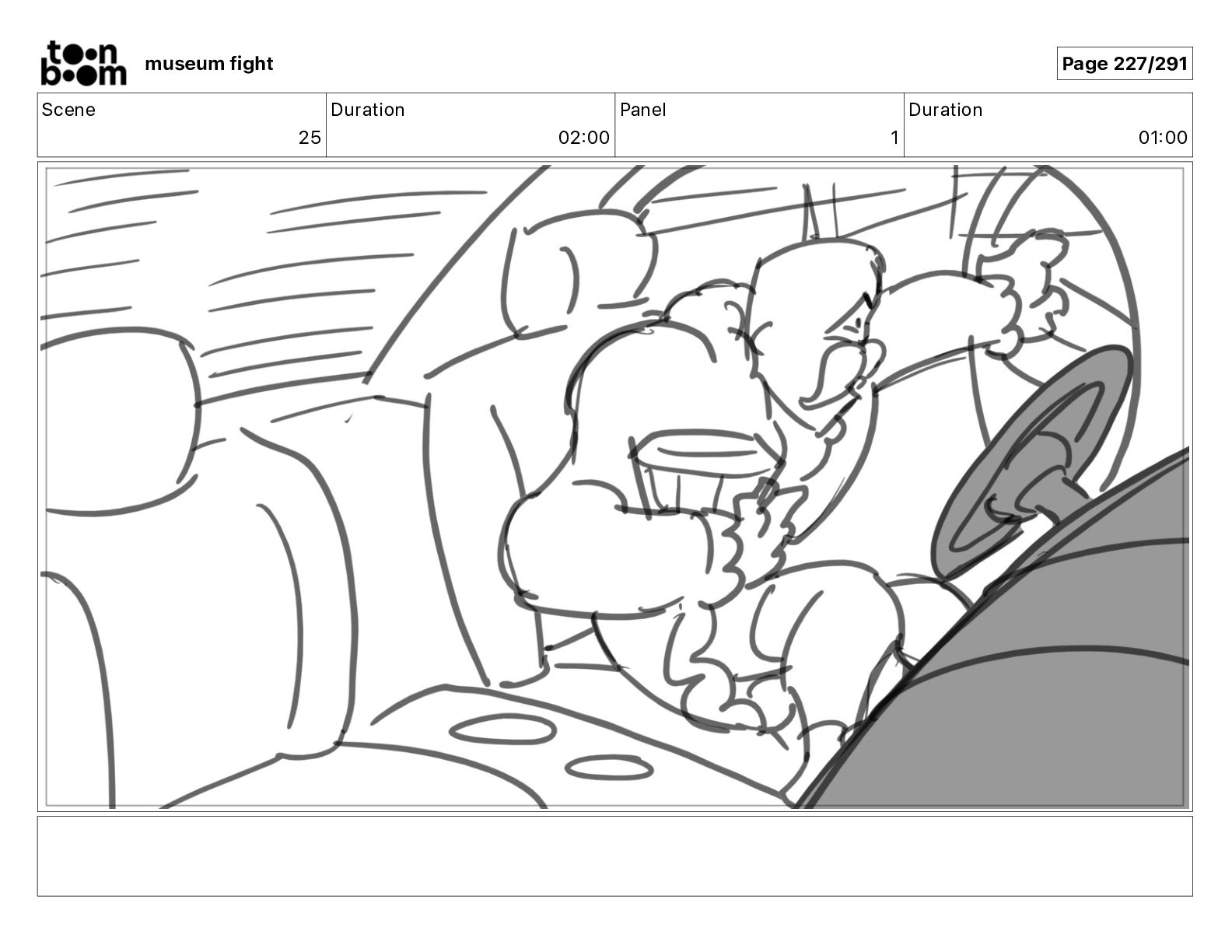 toon boom museum fight

Page 227/291

| Scene | Duration | Panel | Duration |
|---|---|---|---|
| 25 | 02:00 | 1 | 01:00 |