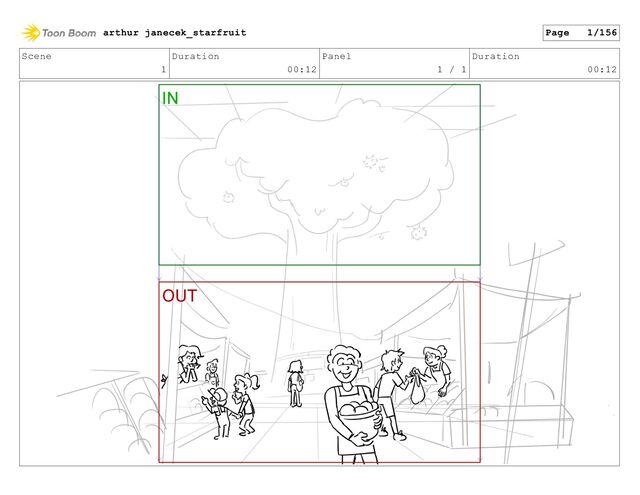 Toon Boom arthur janecek_starfruit

Page 1/156

| Scene | Duration | Panel | Duration |
|---|---|---|---|
| 1 | 00:12 | 1 / 1 | 00:12 |

IN

OUT