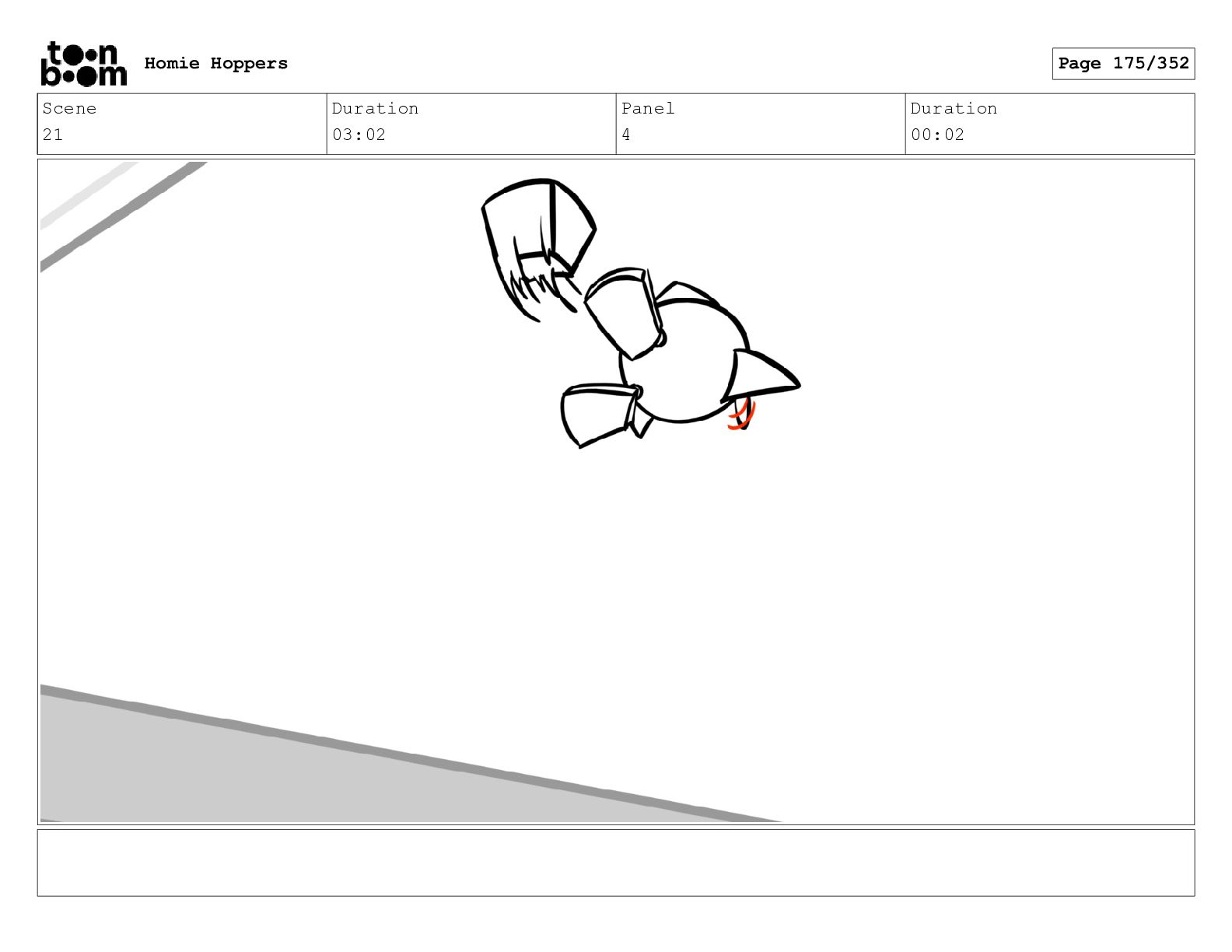 toon boom Homie Hoppers

Page 175/352

| Scene | Duration | Panel | Duration |
|---|---|---|---|
| 21 | 03:02 | 4 | 00:02 |