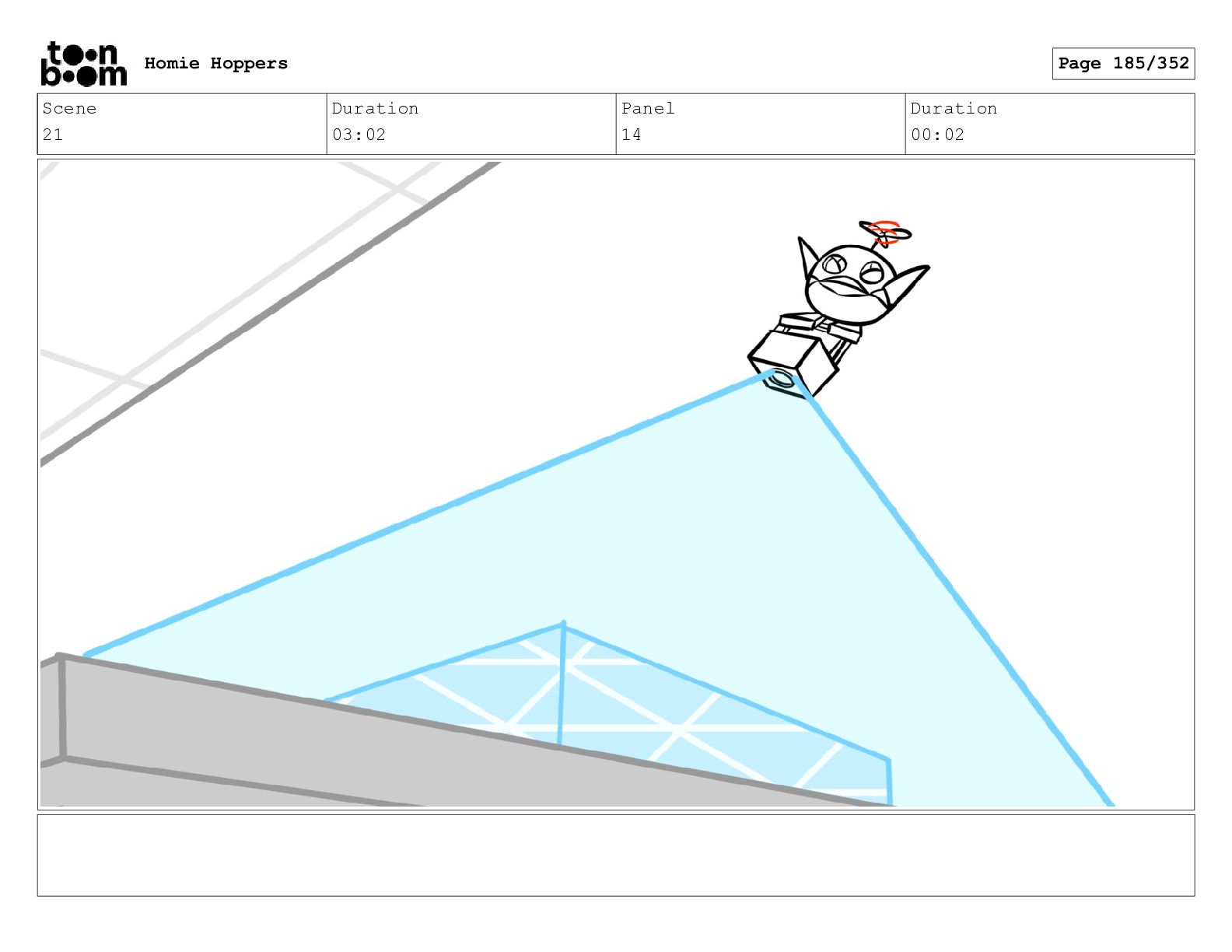 toon boom Homie Hoppers

Page 185/352

| Scene | Duration | Panel | Duration |
|---|---|---|---|
| 21 | 03:02 | 14 | 00:02 |