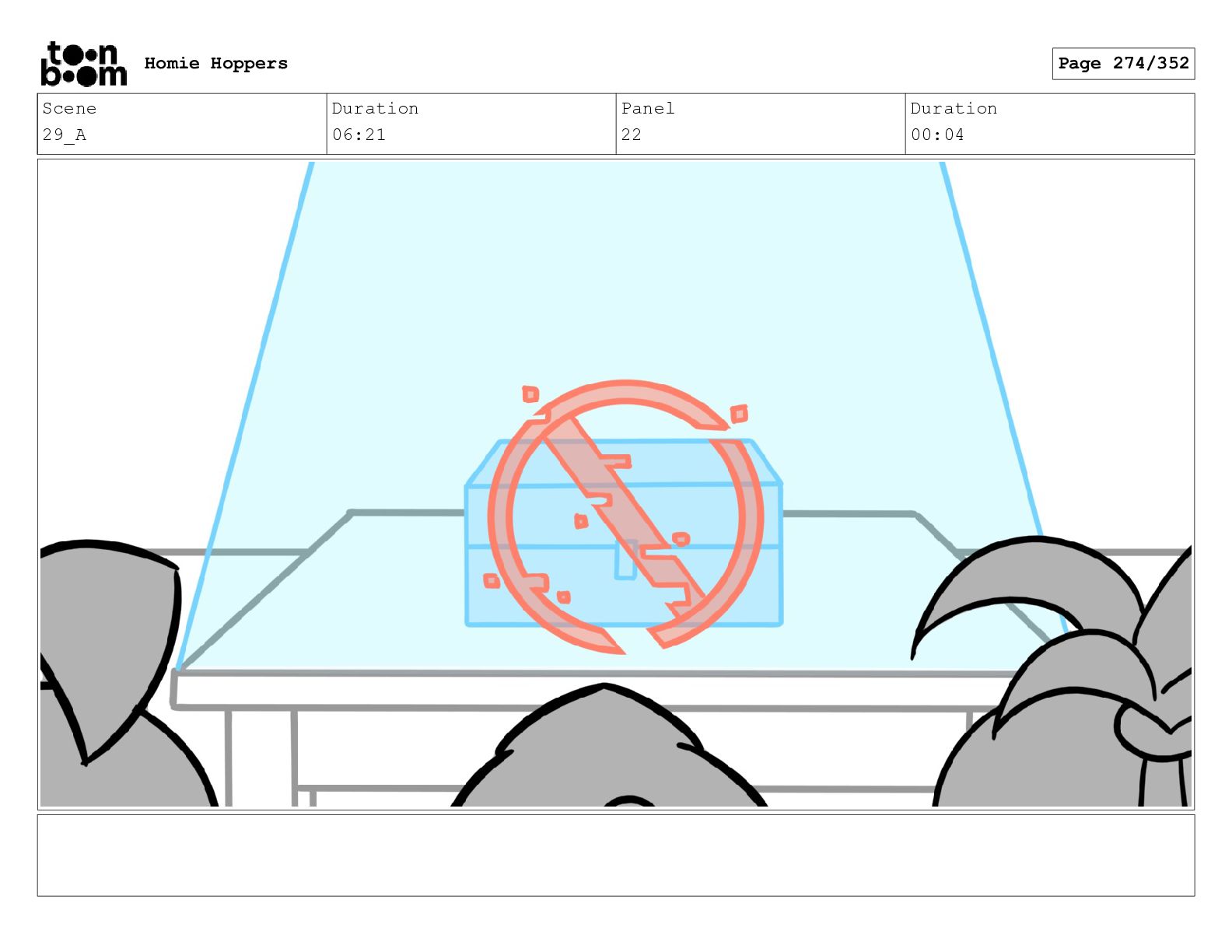 toon boom Homie Hoppers

Page 274/352

| Scene | Duration | Panel | Duration |
|---|---|---|---|
| 29_A | 06:21 | 22 | 00:04 |