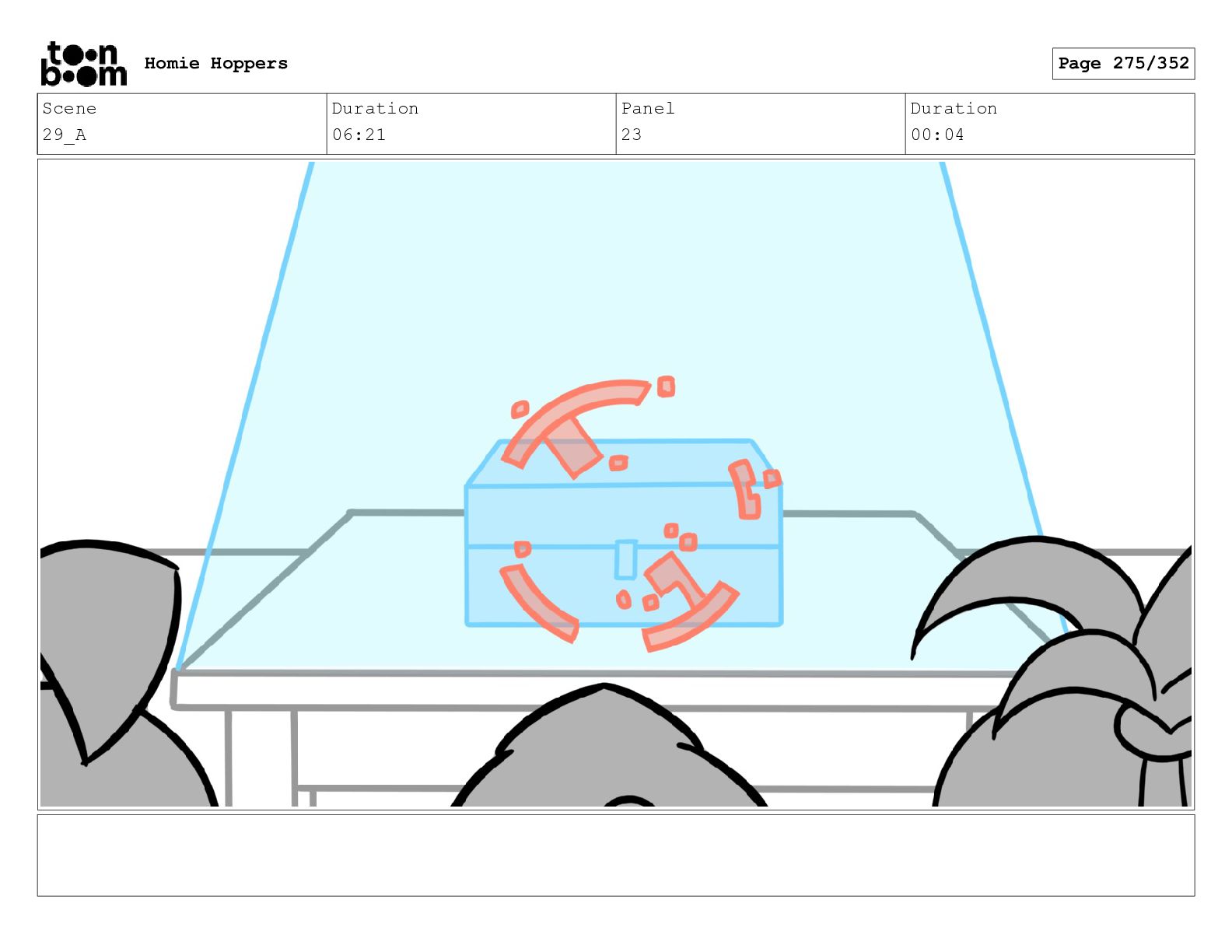 toon boom Homie Hoppers

Page 275/352

| Scene | Duration | Panel | Duration |
|---|---|---|---|
| 29_A | 06:21 | 23 | 00:04 |