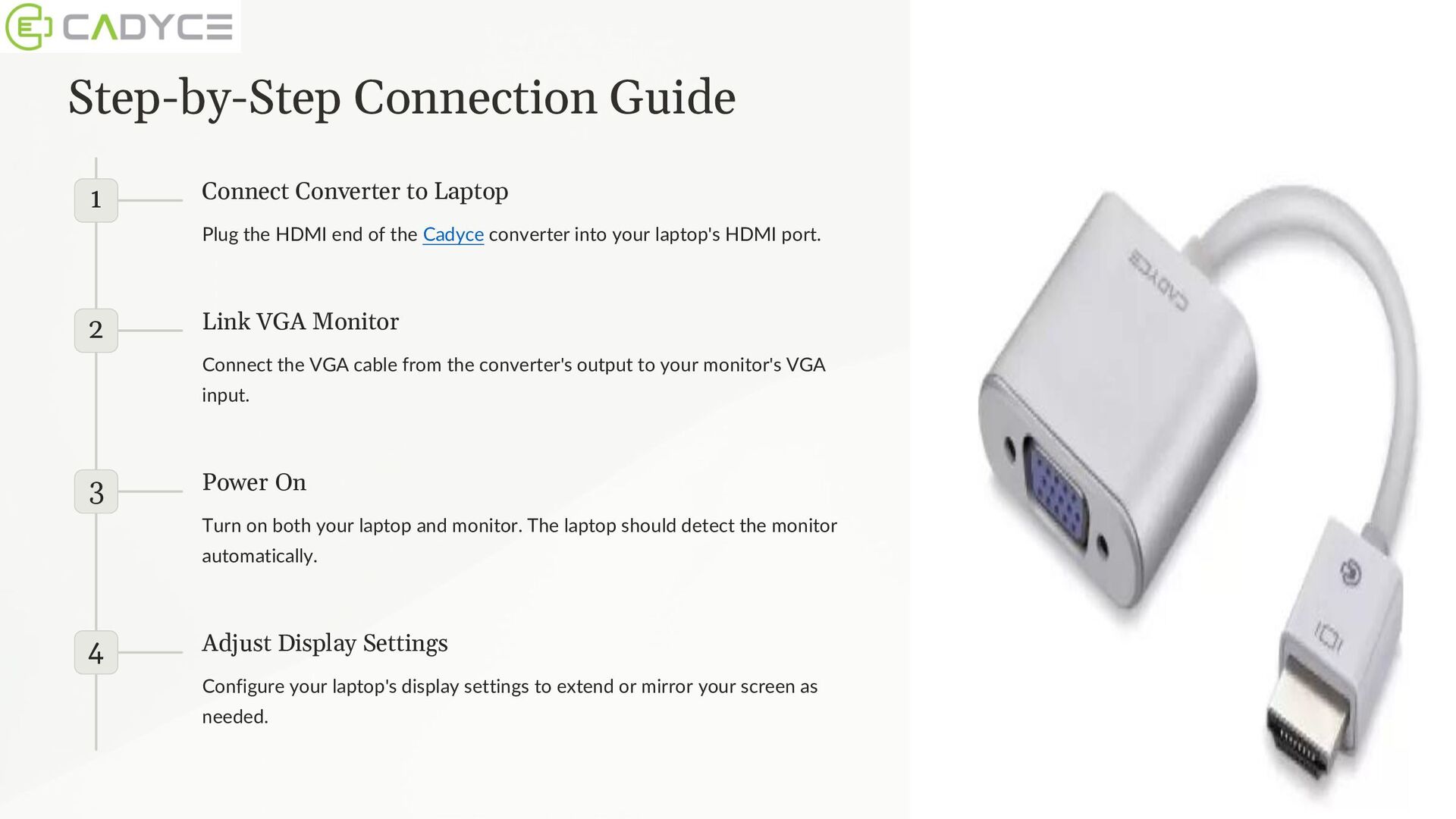 CADYCE

Step-by-Step Connection Guide

1

Connect Converter to Laptop

Plug the HDMI end of the Cadyce converter into your laptop's HDMI port.

2

Link VGA Monitor

Connect the VGA cable from the converter's output to your monitor's VGA input.

3

Power On

Turn on both your laptop and monitor. The laptop should detect the monitor automatically.

4

Adjust Display Settings

Configure your laptop's display settings to extend or mirror your screen as needed.

CADYCE