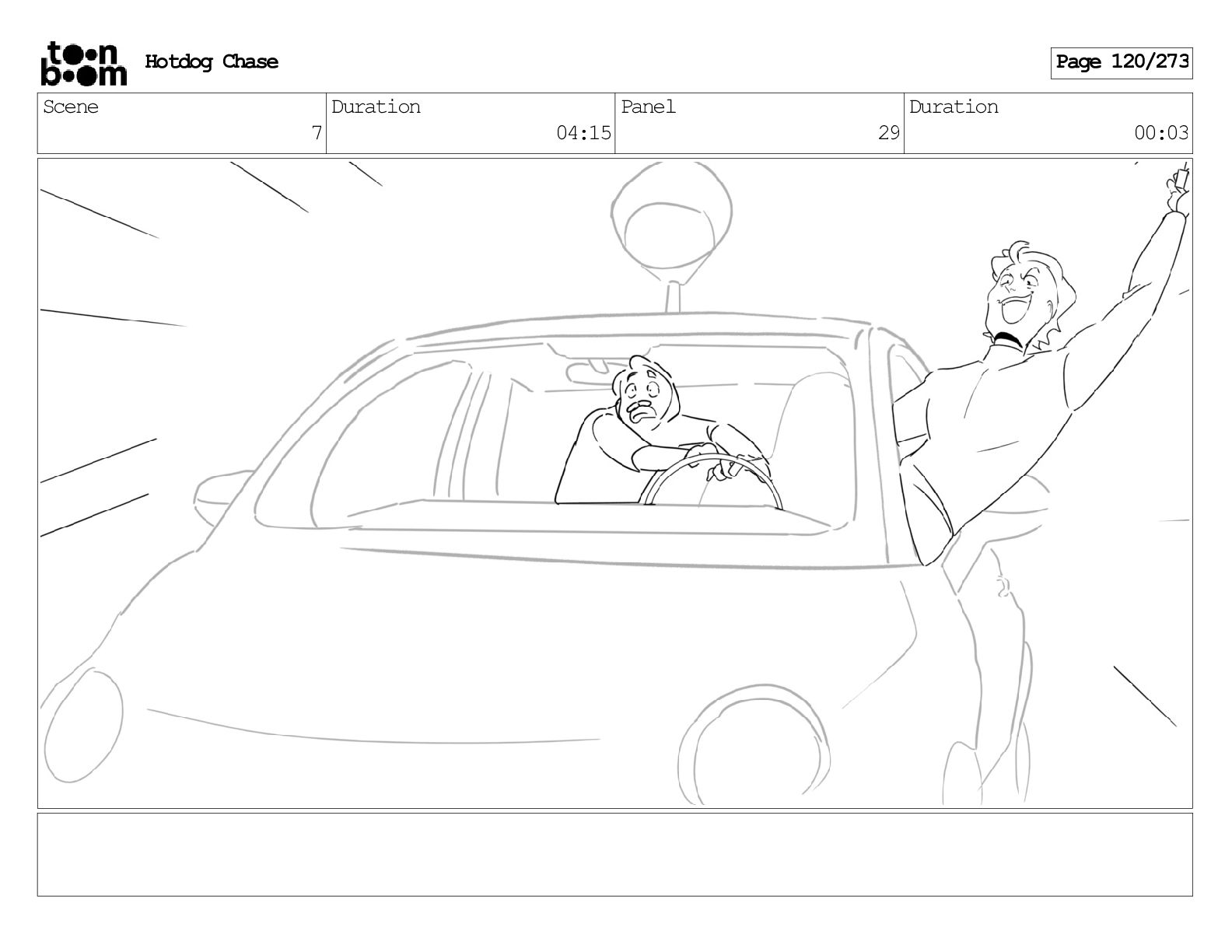 toon boom Hotdog Chase

Page 120/273

| Scene | Duration | Panel | Duration |
|---|---|---|---|
| 7 | 04:15 | 29 | 00:03 |