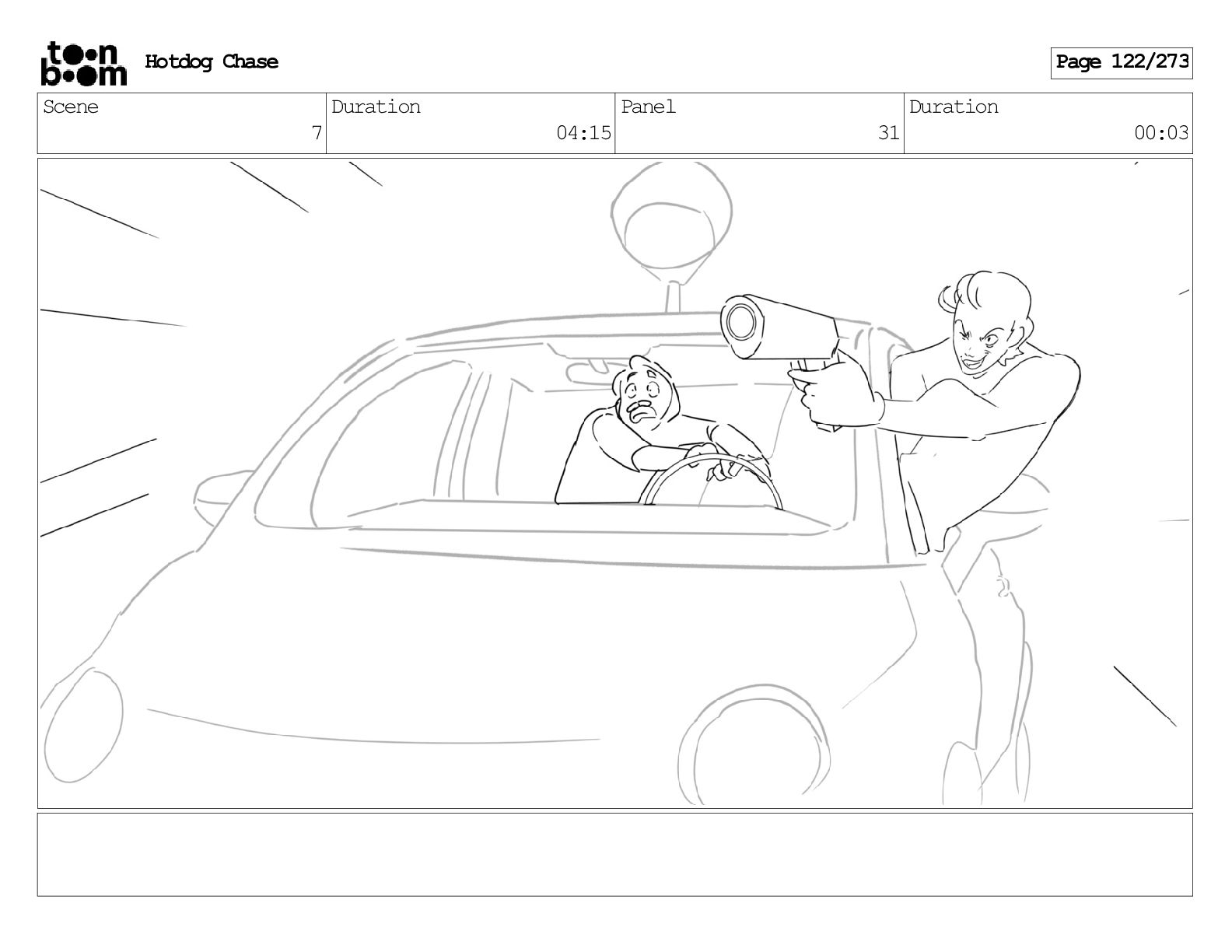 toon boom Hotdog Chase

Page 122/273

| Scene | Duration | Panel | Duration |
|---|---|---|---|
| 7 | 04:15 | 31 | 00:03 |