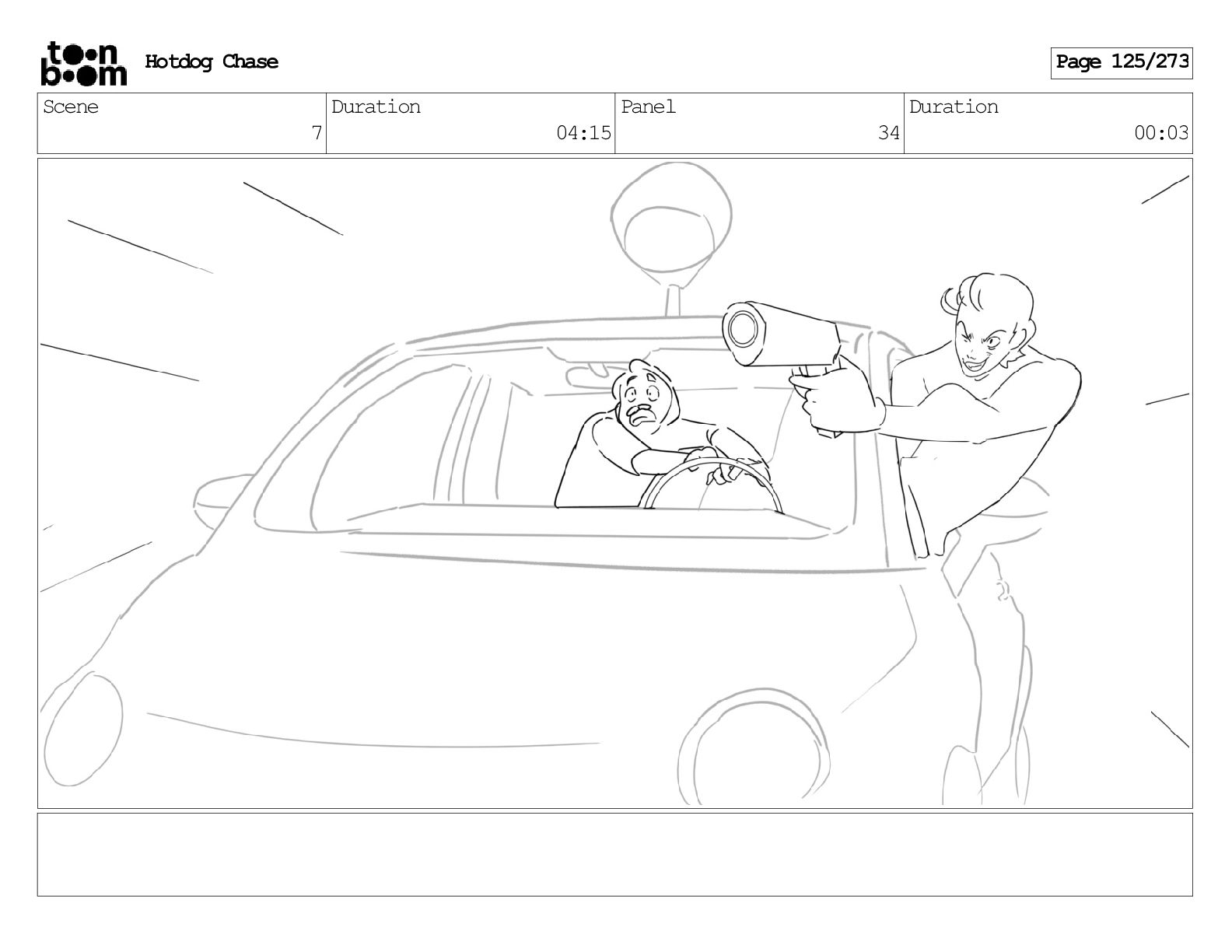 toon boom Hotdog Chase

Page 125/273

| Scene | Duration | Panel | Duration |
|---|---|---|---|
| 7 | 04:15 | 34 | 00:03 |