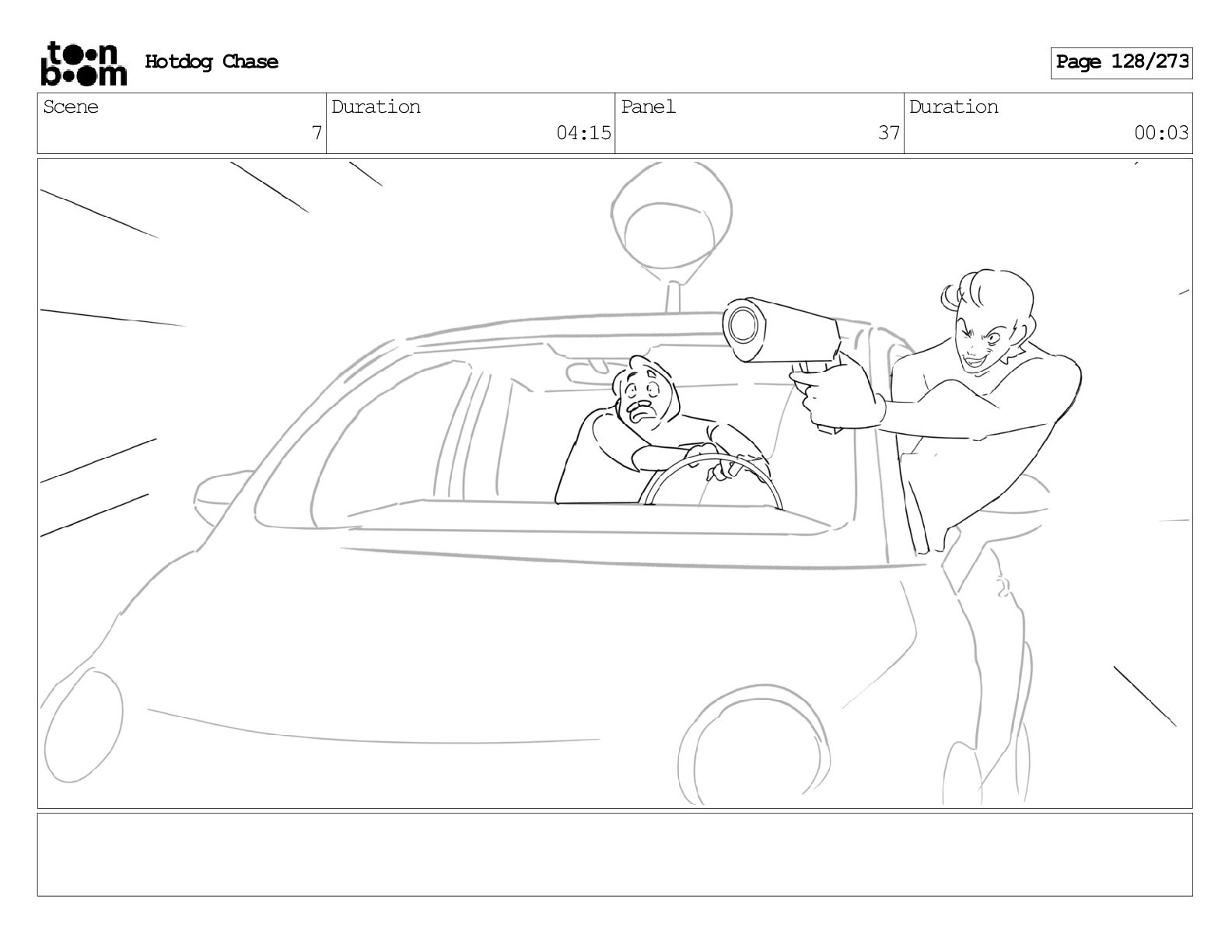 toon boom Hotdog Chase

Page 128/273

| Scene | Duration | Panel | Duration |
|---|---|---|---|
| 7 | 04:15 | 37 | 00:03 |