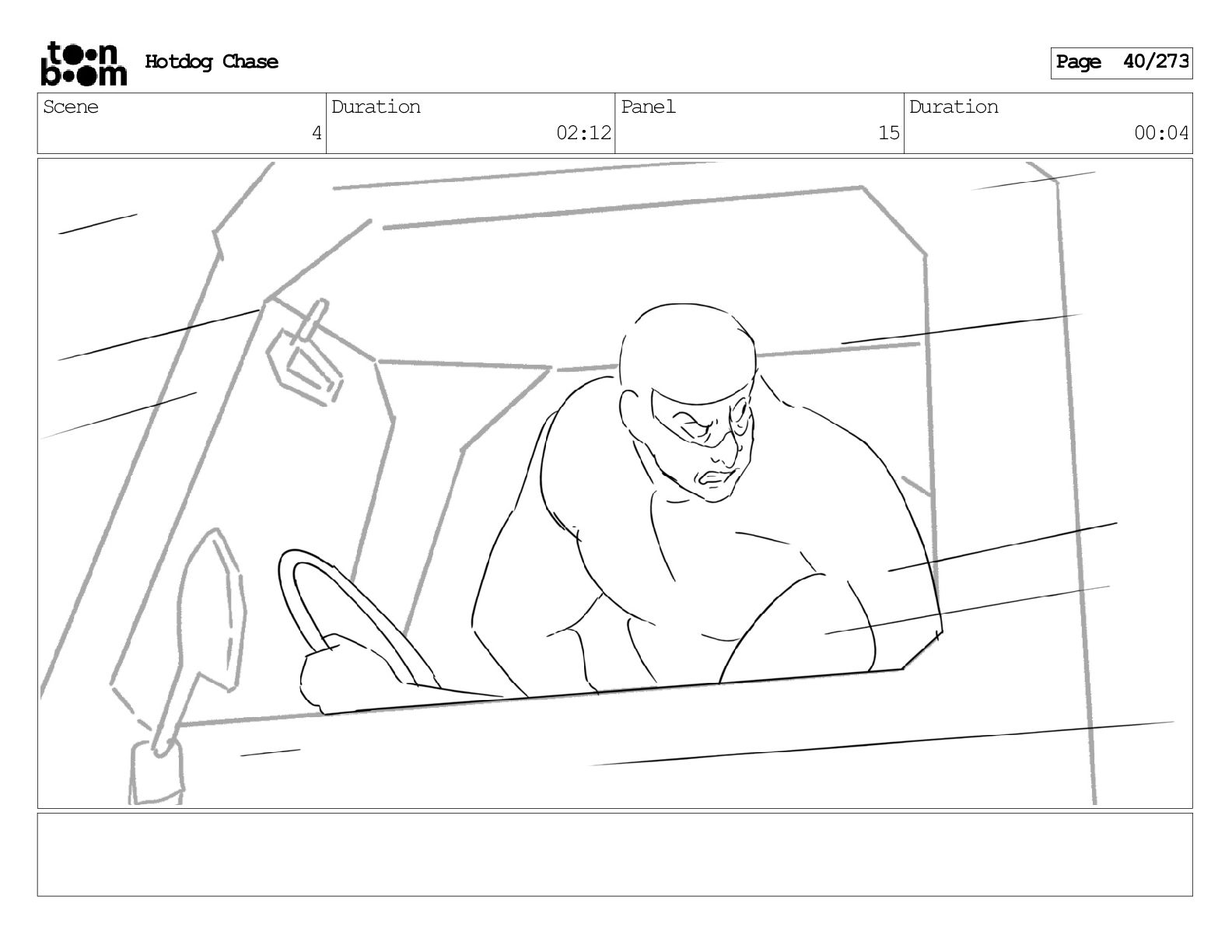 toon boom Hotdog Chase

Page 40/273

| Scene | Duration | Panel | Duration |
|---|---|---|---|
| 4 | 02:12 | 15 | 00:04 |