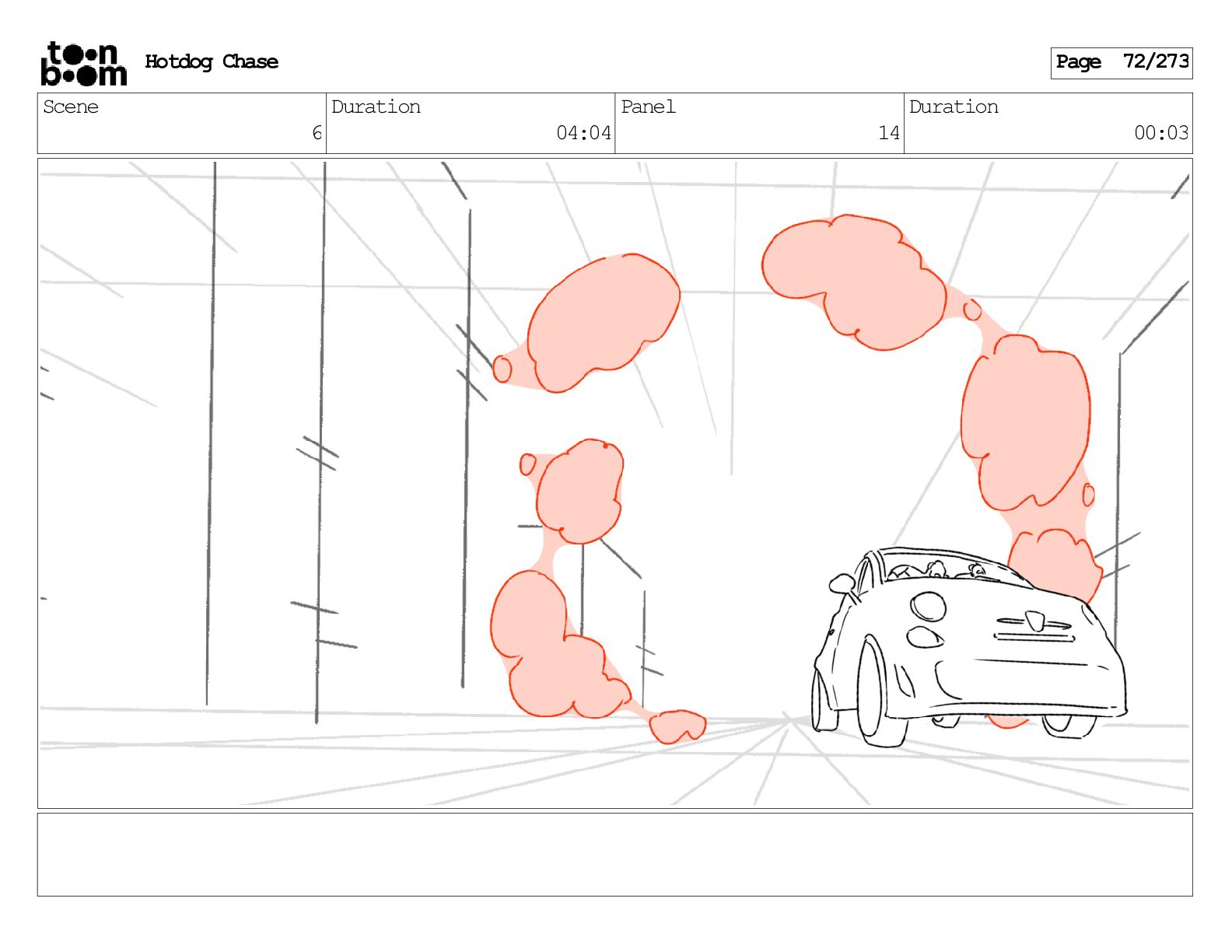 toon boom

Hotdog Chase

Page 72/273

| Scene | Duration | Panel | Duration |
|---|---|---|---|
| 6 | 04:04 | 14 | 00:03 |