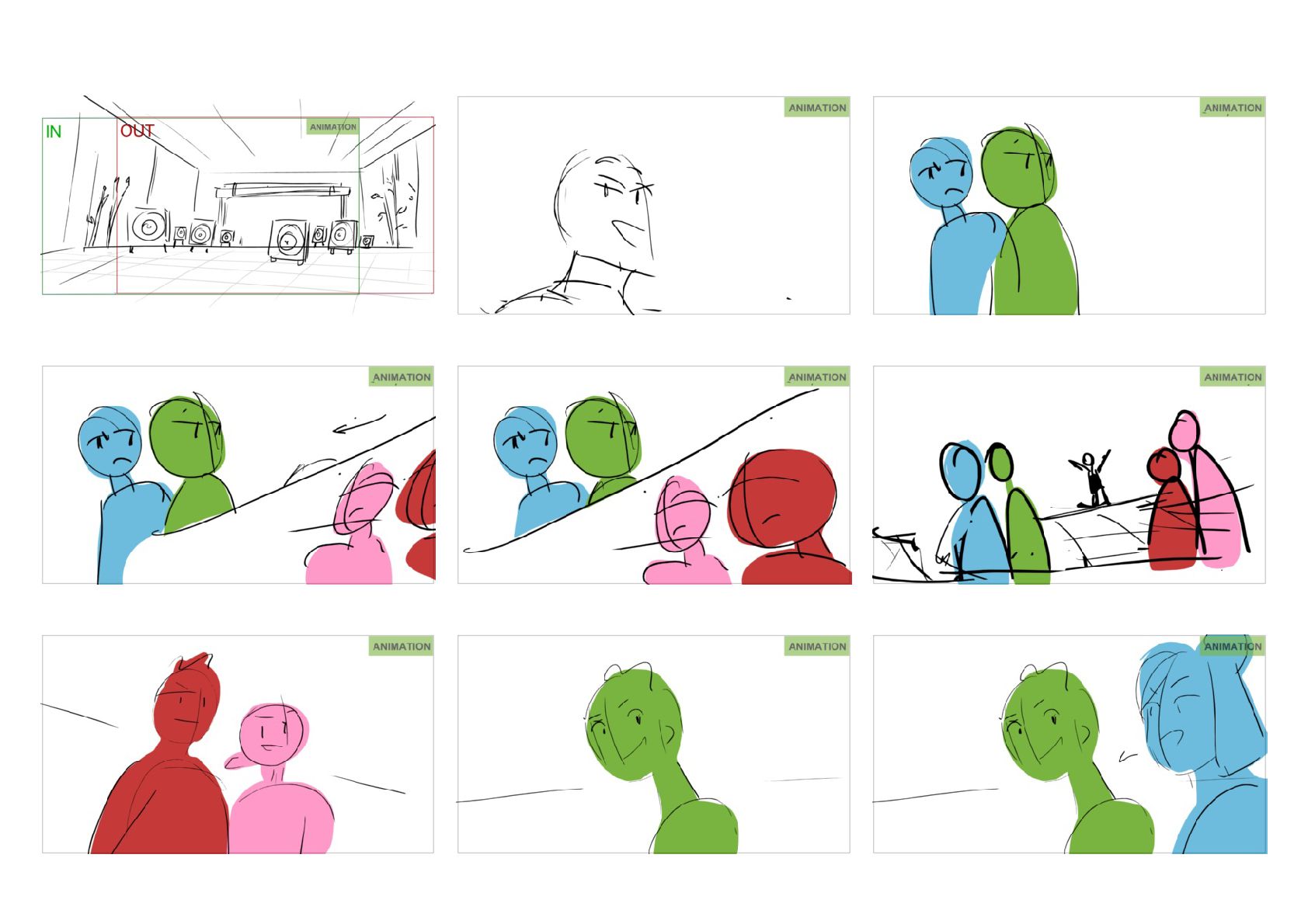 IN
OUT
ANIMATION

ANIMATION

ANIMATION

ANIMATION

ANIMATION

ANIMATION

ANIMATION

ANIMATION

ANIMATION