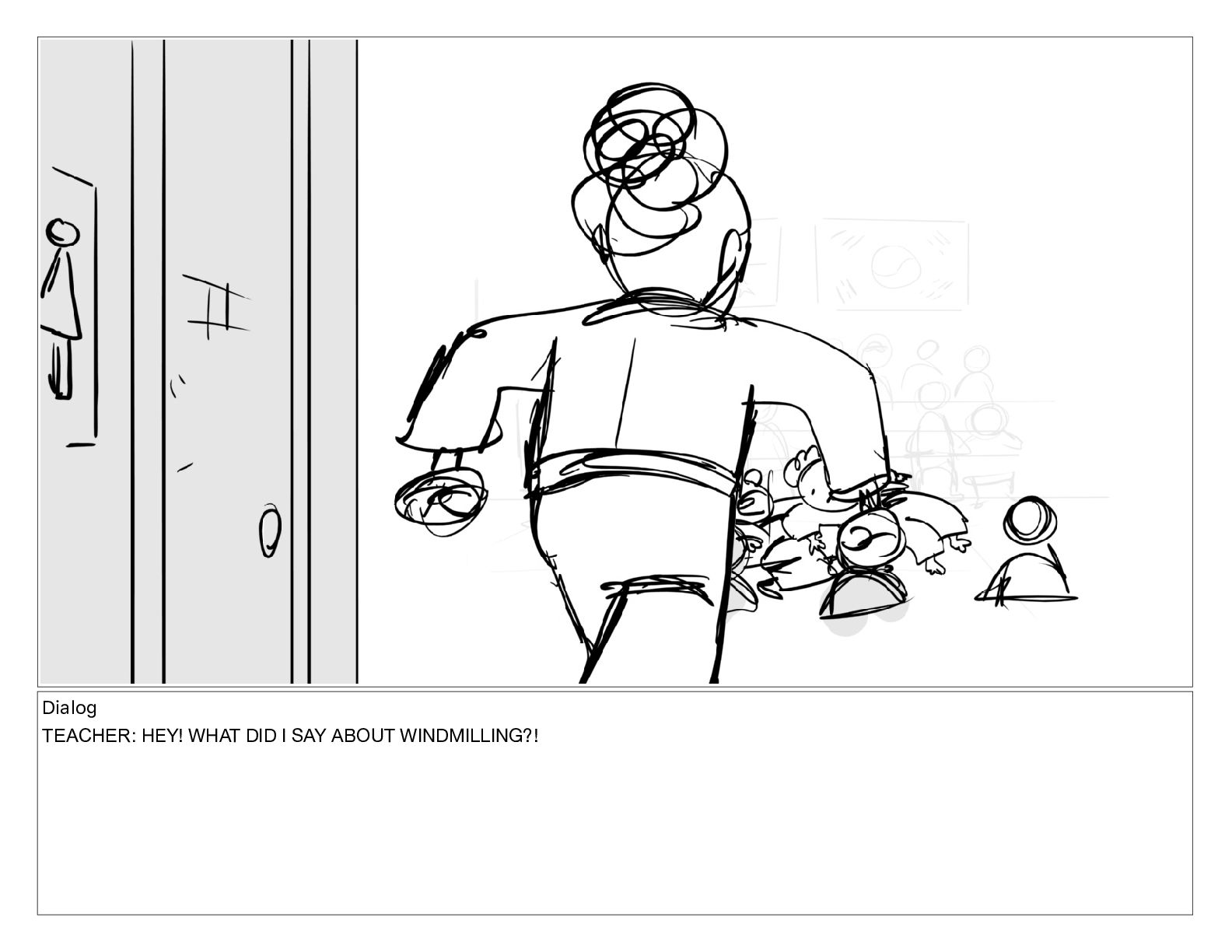 Dialog
TEACHER: HEY! WHAT DID I SAY ABOUT WINDMILLING?!