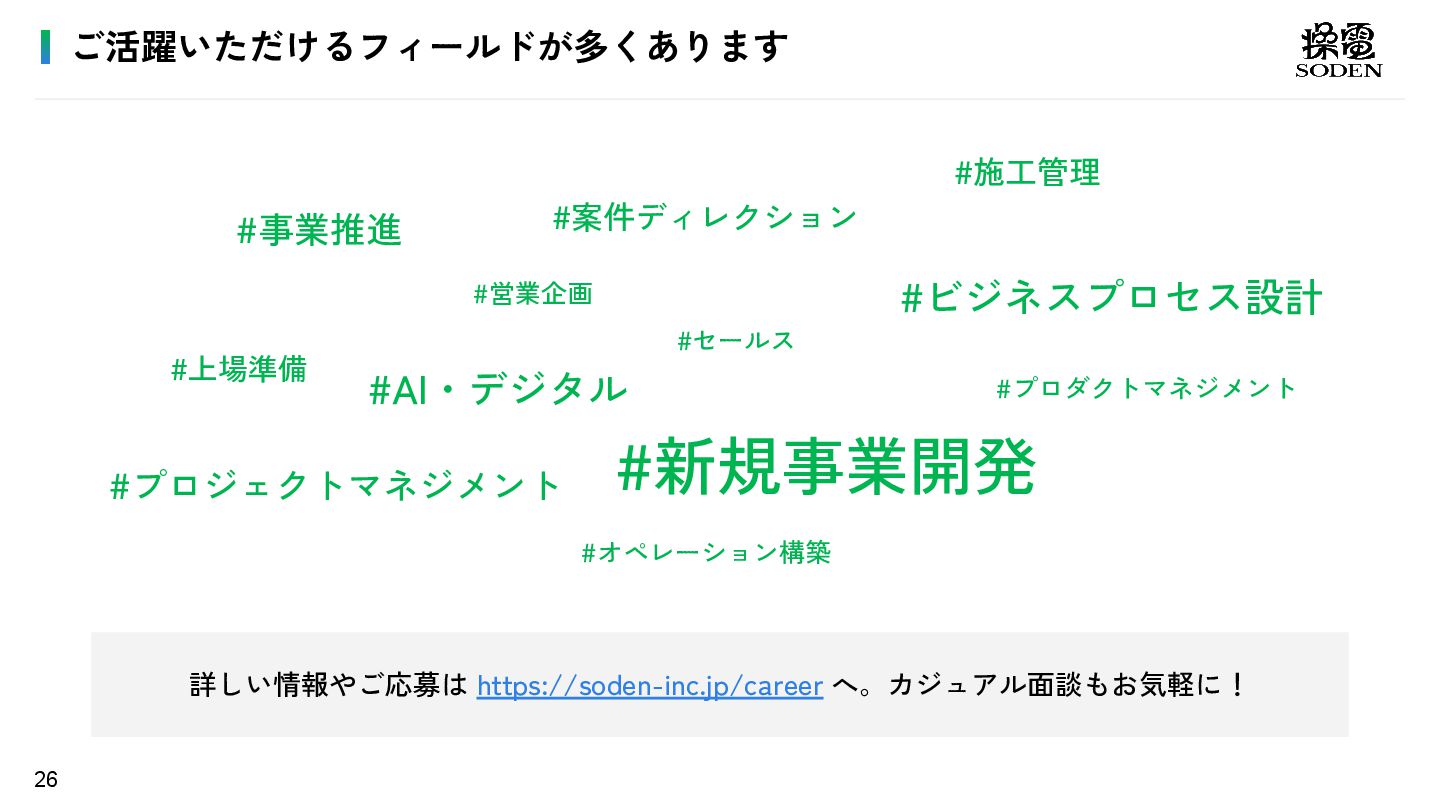 ご活躍いただけるフィールドが多くあります

操電
SODEN

#施工管理

#事業推進

#案件ディレクション

#営業企画

#ビジネスプロセス設計

#セールス

#上場準備

#AI・デジタル

#プロダクトマネジメント

#プロジェクトマネジメント

#新規事業開発

#オペレーション構築

詳しい情報やご応募は https://soden-inc.jp/career へ。カジュアル面談もお気軽に！

26