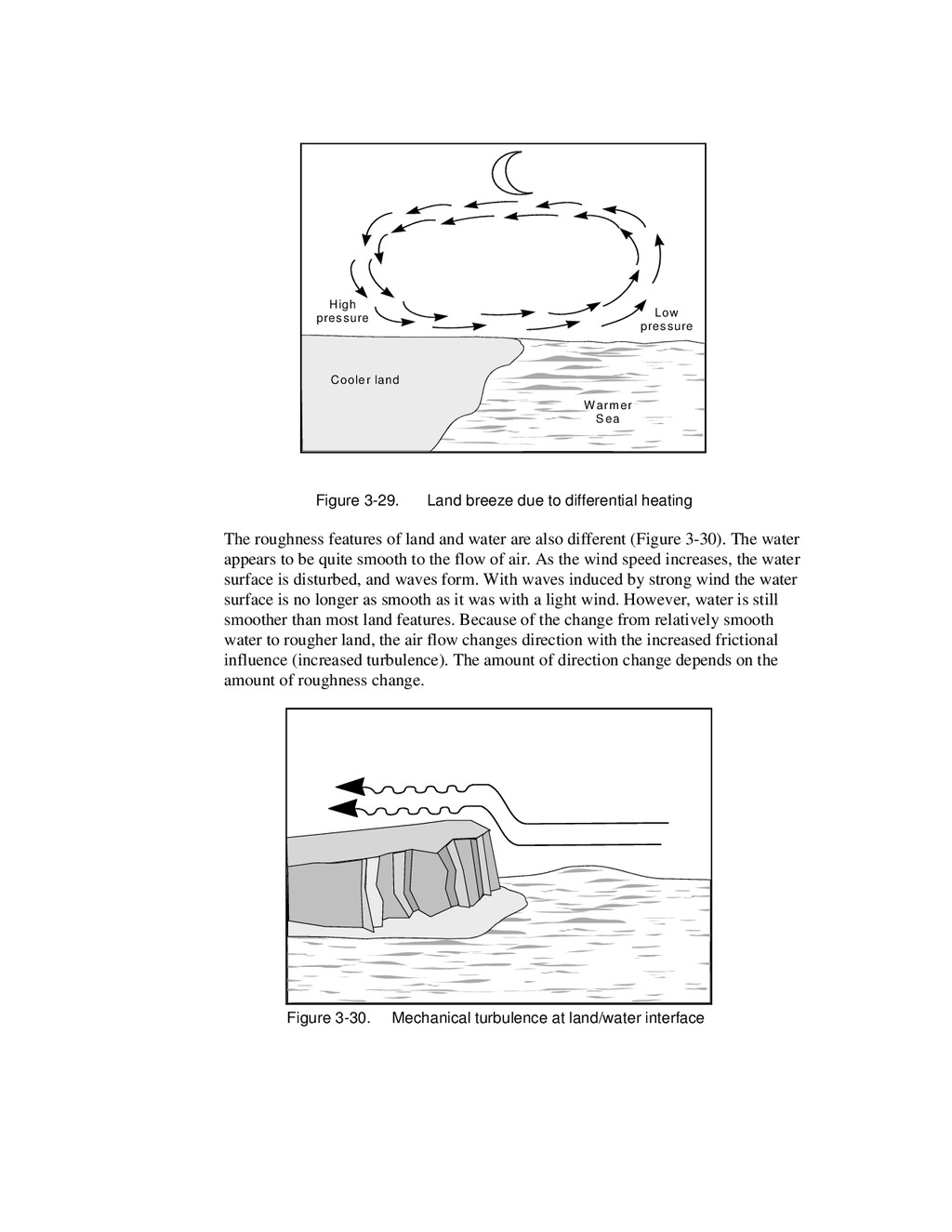 High pressure

Low pressure

Cooler land

Warmer Sea

Figure 3-29. Land breeze due to differential heating

The roughness features of land and water are also different (Figure 3-30). The water appears to be quite smooth to the flow of air. As the wind speed increases, the water surface is disturbed, and waves form. With waves induced by strong wind the water surface is no longer as smooth as it was with a light wind. However, water is still smoother than most land features. Because of the change from relatively smooth water to rougher land, the air flow changes direction with the increased frictional influence (increased turbulence). The amount of direction change depends on the amount of roughness change.

Figure 3-30. Mechanical turbulence at land/water interface