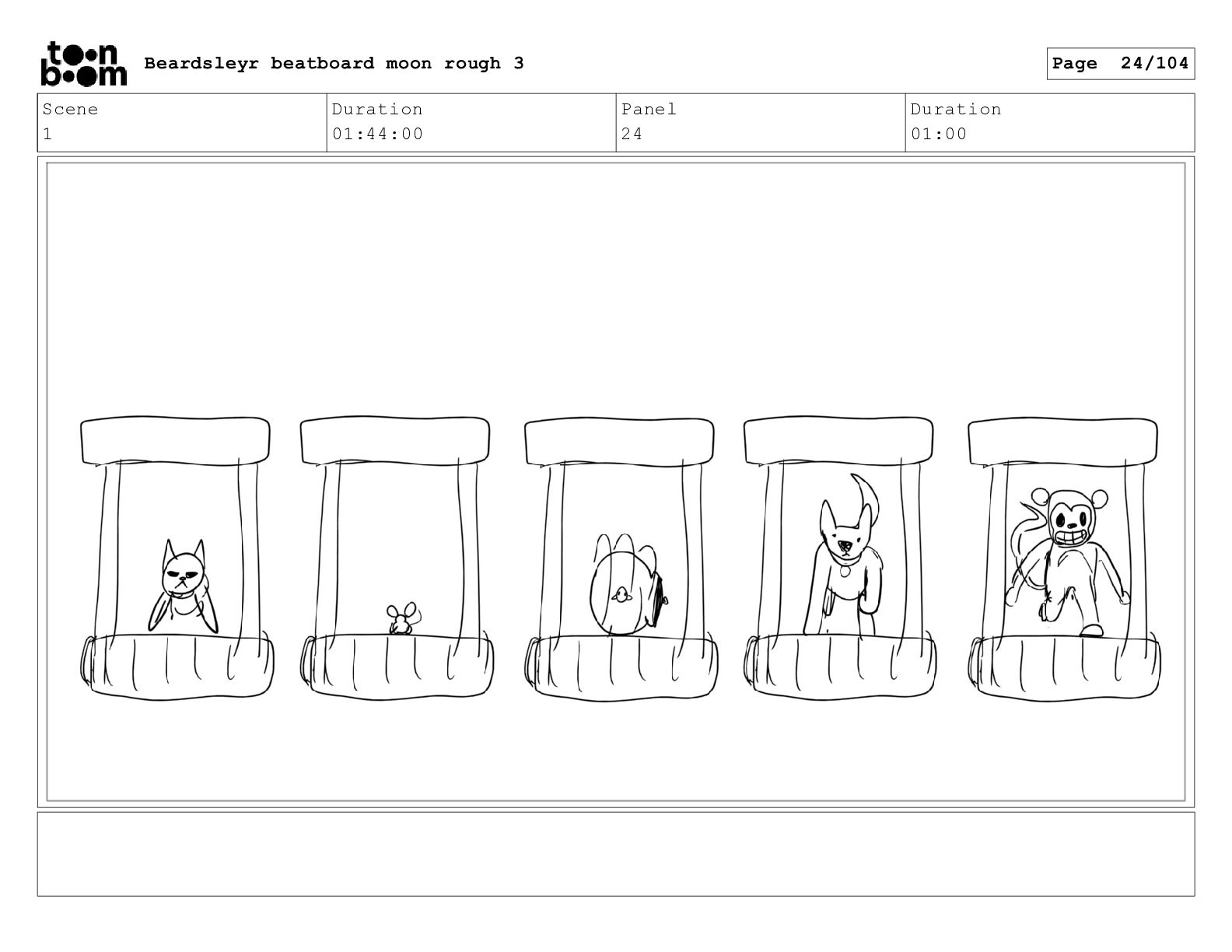 toon boom Beardsleyr beatboard moon rough 3

Page 24/104

| Scene | Duration | Panel | Duration |
|---|---|---|---|
| 1 | 01:44:00 | 24 | 01:00 |