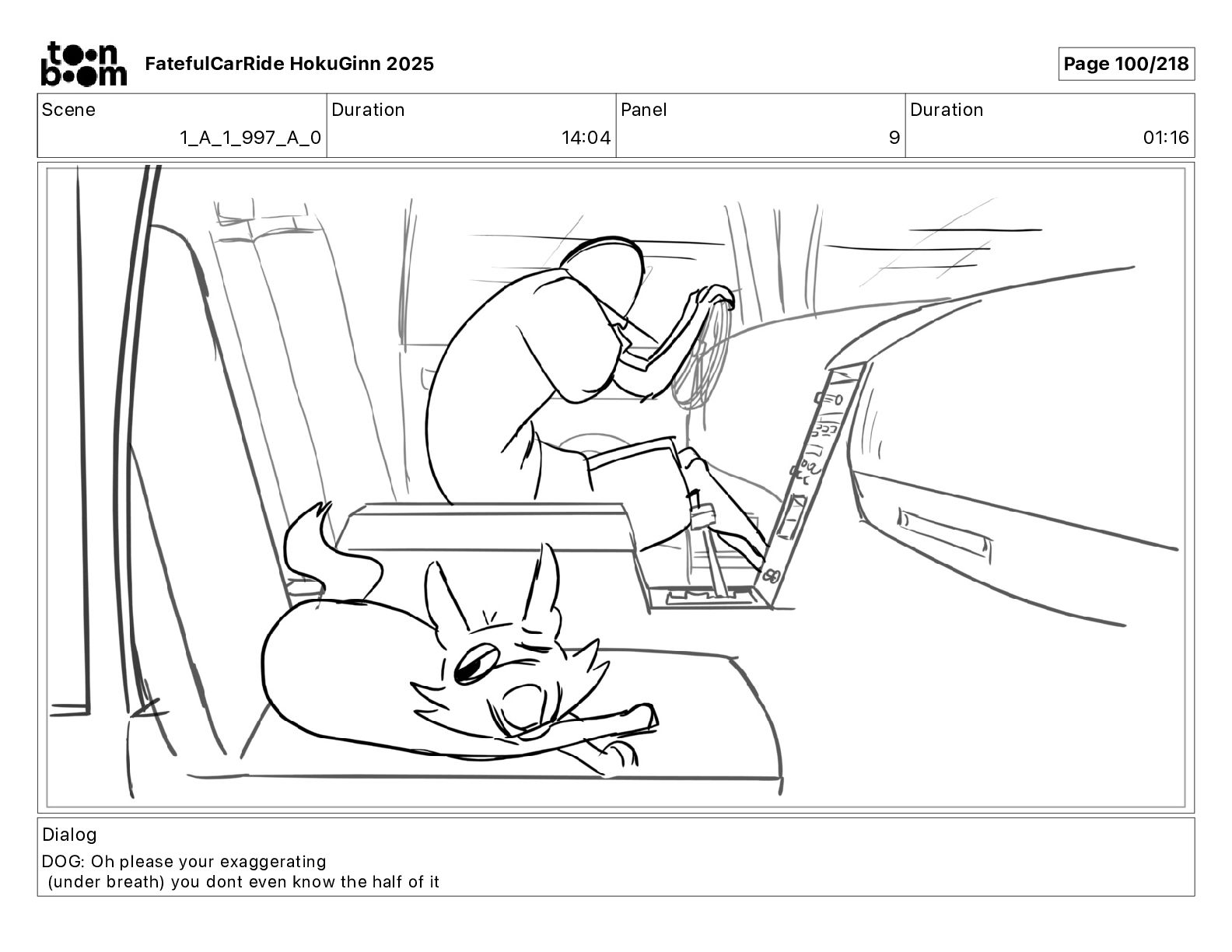 toon boom FatefulCarRide HokuGinn 2025

Page 100/218

| Scene | Duration | Panel | Duration |
|---|---|---|---|
| 1_A_1_997_A_0 | 14:04 | 9 | 01:16 |

Dialog
DOG: Oh please your exaggerating
(under breath) you dont even know the half of it