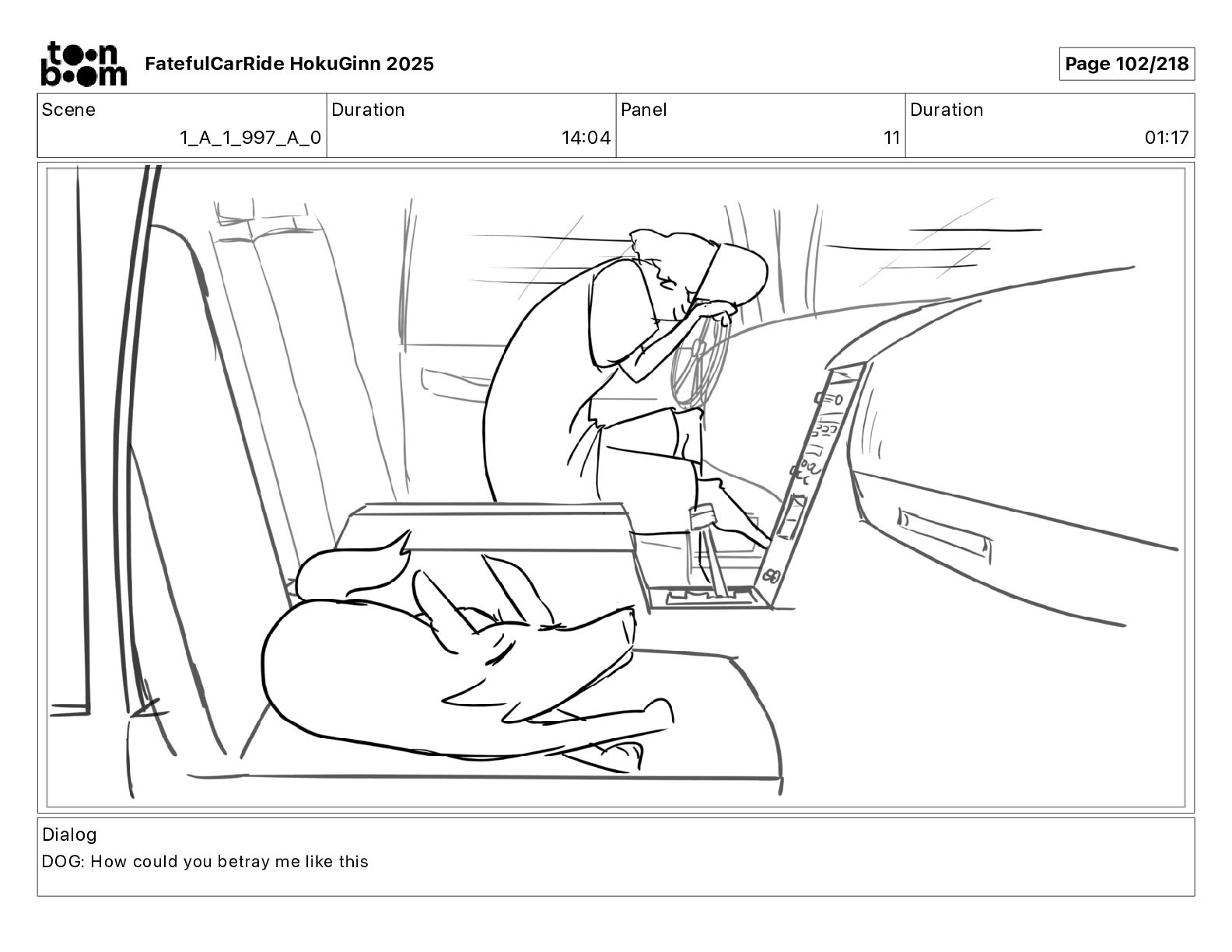 toon boom FatefulCarRide HokuGinn 2025

Page 102/218

| Scene | Duration | Panel | Duration |
|---|---|---|---|
| 1_A_1_997_A_0 | 14:04 | 11 | 01:17 |

Dialog
DOG: How could you betray me like this