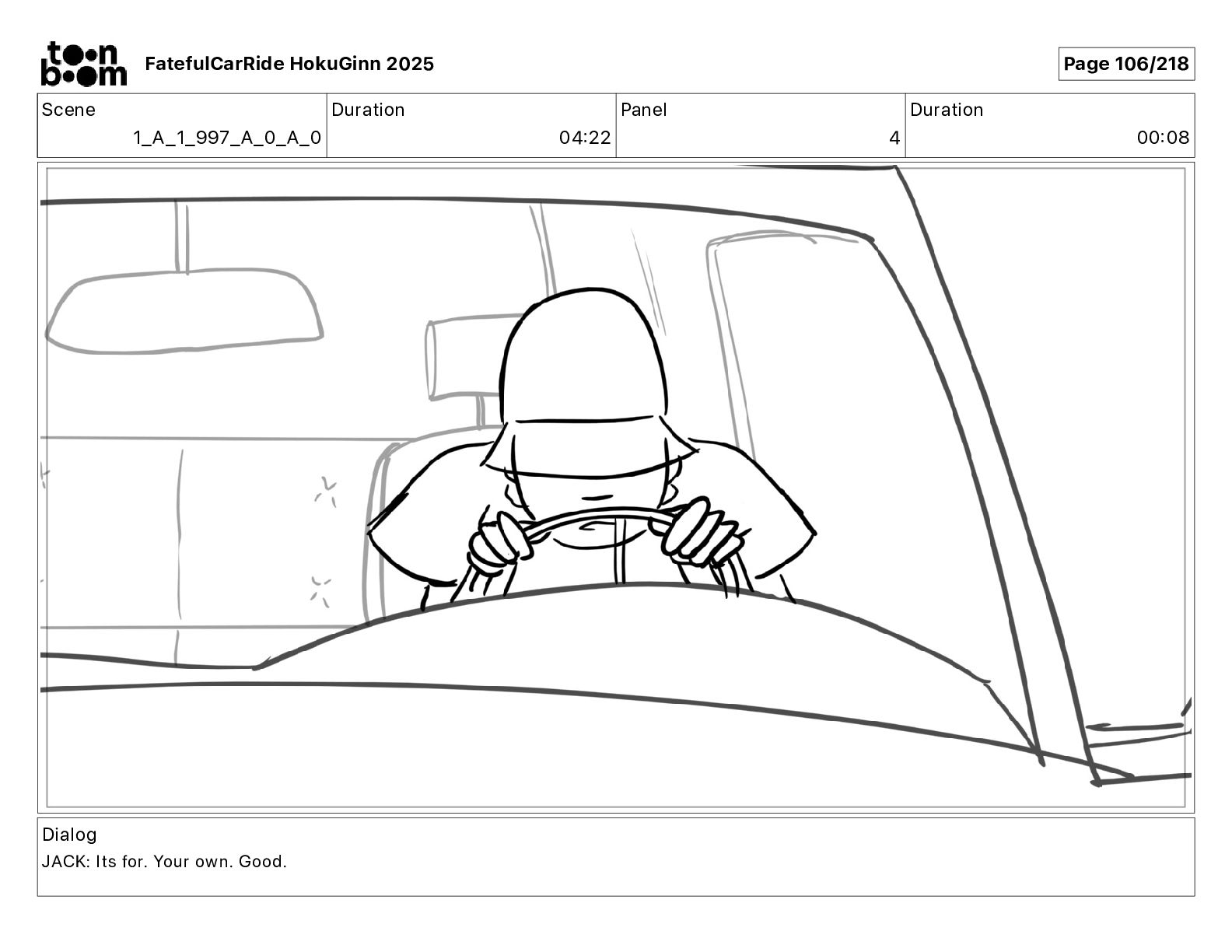 toon boom FatefulCarRide HokuGinn 2025

Page 106/218

| Scene | Duration | Panel | Duration |
|---|---|---|---|
| 1_A_1_997_A_0_A_0 | 04:22 | 4 | 00:08 |

Dialog
JACK: Its for. Your own. Good.