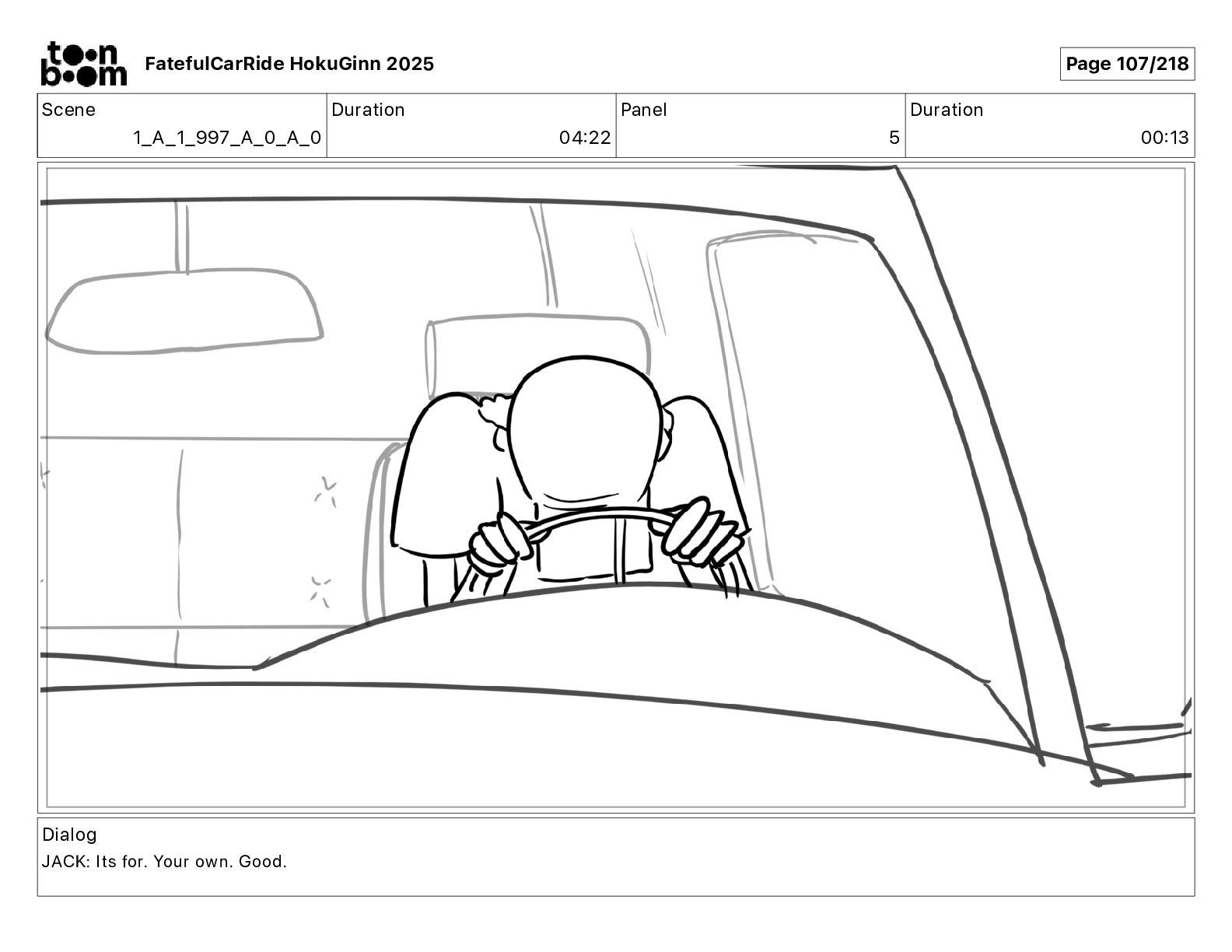 toon boom FatefulCarRide HokuGinn 2025

Page 107/218

| Scene | Duration | Panel | Duration |
|---|---|---|---|
| 1_A_1_997_A_0_A_0 | 04:22 | 5 | 00:13 |

Dialog
JACK: Its for. Your own. Good.