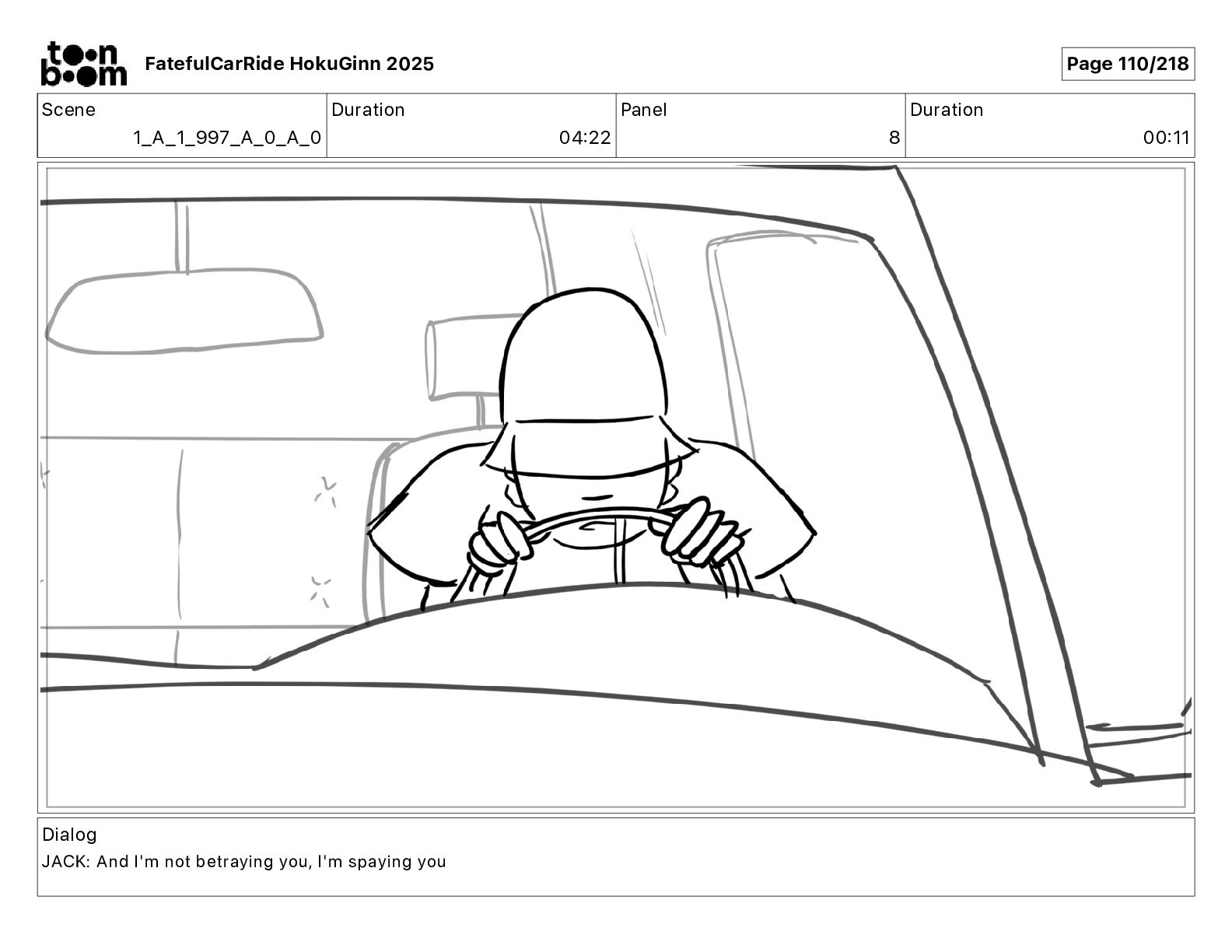 toon boom FatefulCarRide HokuGinn 2025

Page 110/218

| Scene | Duration | Panel | Duration |
|---|---|---|---|
| 1_A_1_997_A_0_A_0 | 04:22 | 8 | 00:11 |

Dialog
JACK: And I'm not betraying you, I'm spaying you