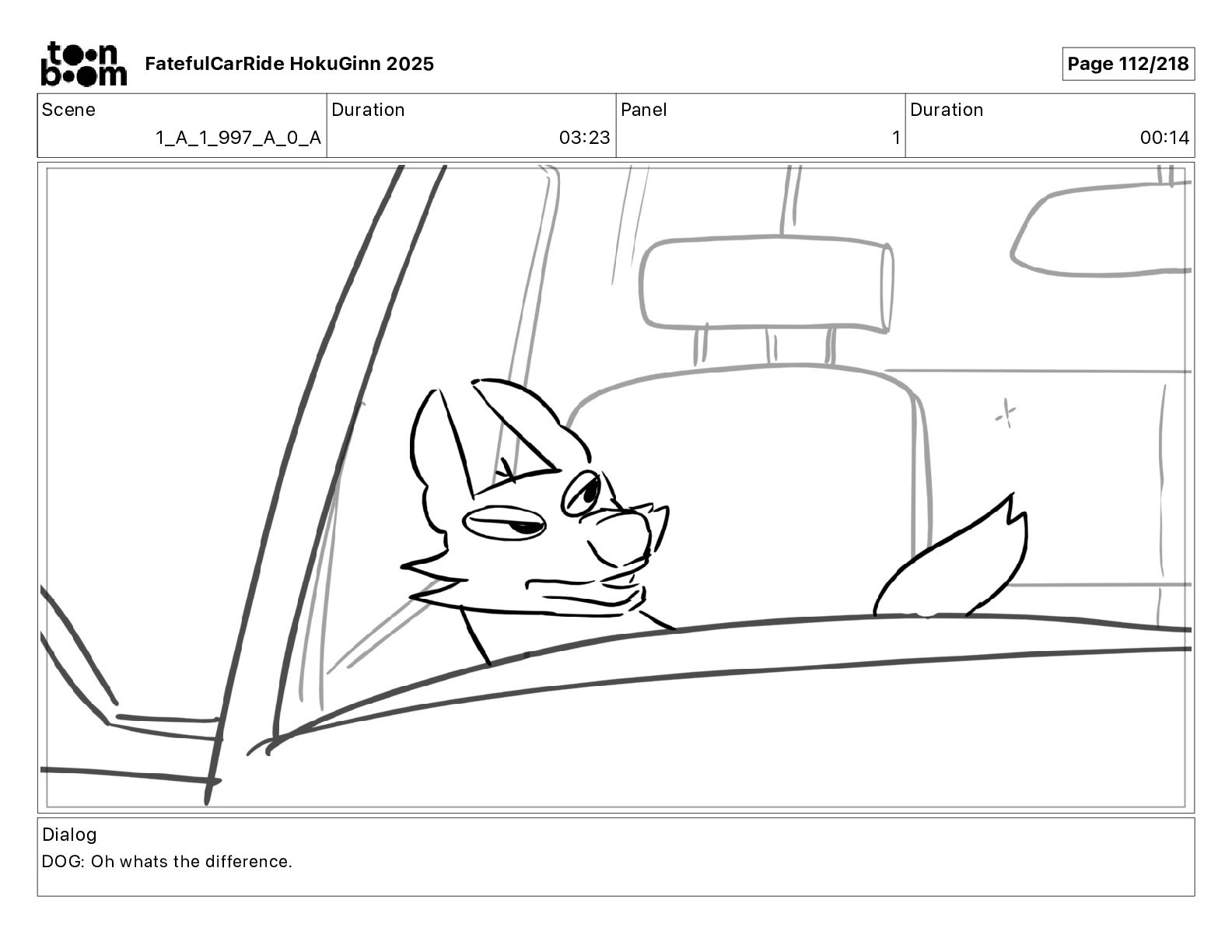 toon boom FatefulCarRide HokuGinn 2025

Page 112/218

| Scene | Duration | Panel | Duration |
|---|---|---|---|
| 1_A_1_997_A_0_A | 03:23 | 1 | 00:14 |

Dialog
DOG: Oh whats the difference.