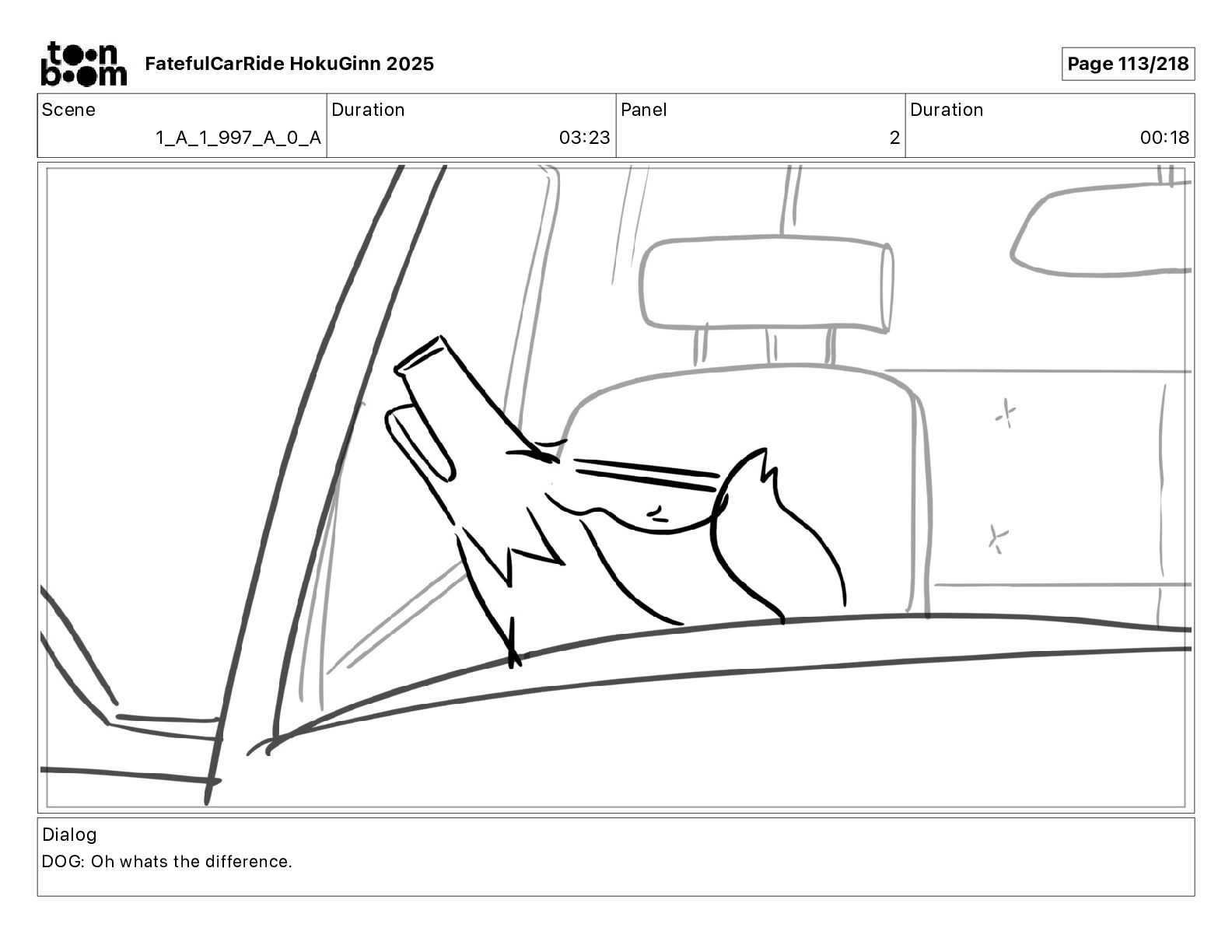 toon boom FatefulCarRide HokuGinn 2025

Page 113/218

| Scene | Duration | Panel | Duration |
|---|---|---|---|
| 1_A_1_997_A_0_A | 03:23 | 2 | 00:18 |

Dialog
DOG: Oh whats the difference.