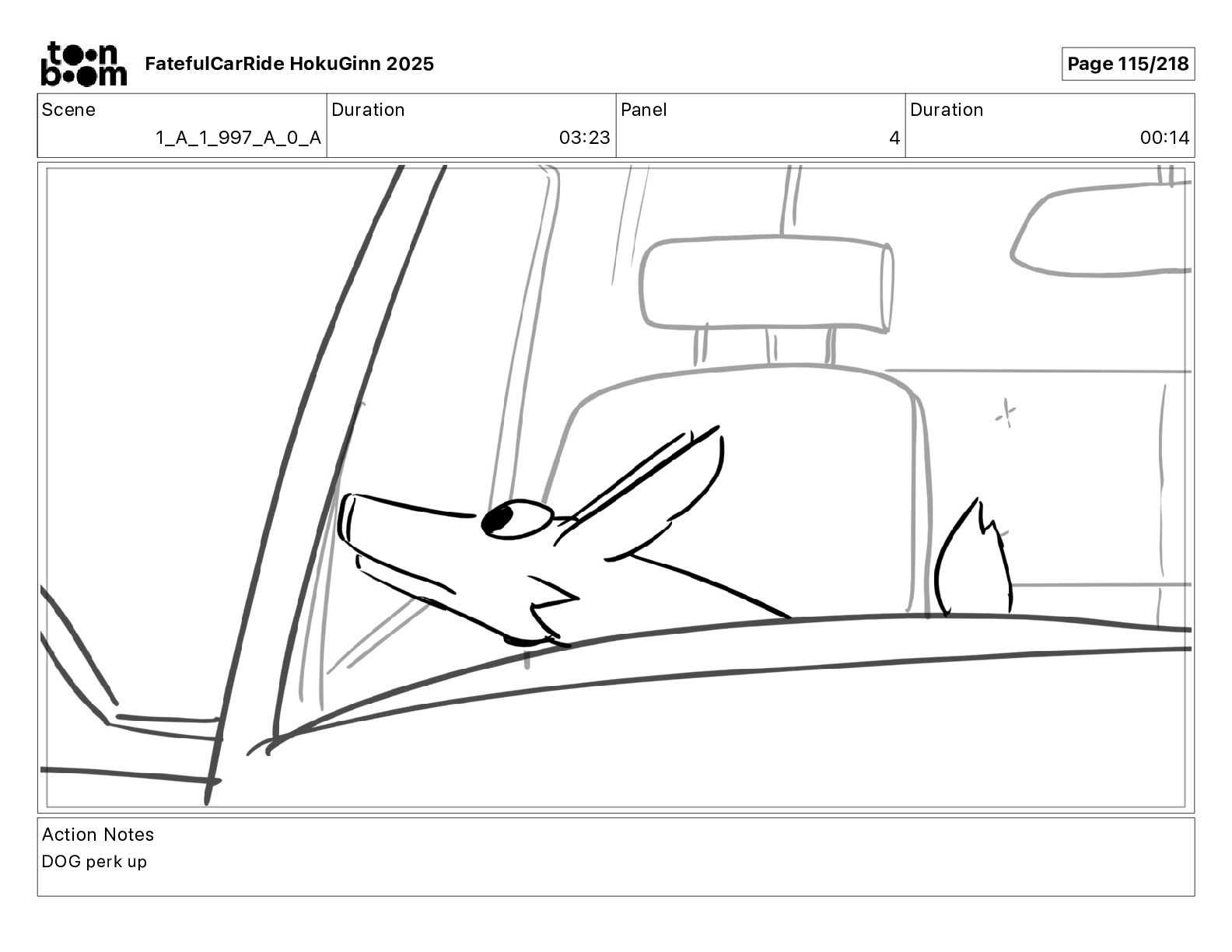 toon boom

FatefulCarRide HokuGinn 2025

Page 115/218

| Scene | Duration | Panel | Duration |
|---|---|---|---|
| 1_A_1_997_A_0_A | 03:23 | 4 | 00:14 |

Action Notes
DOG perk up