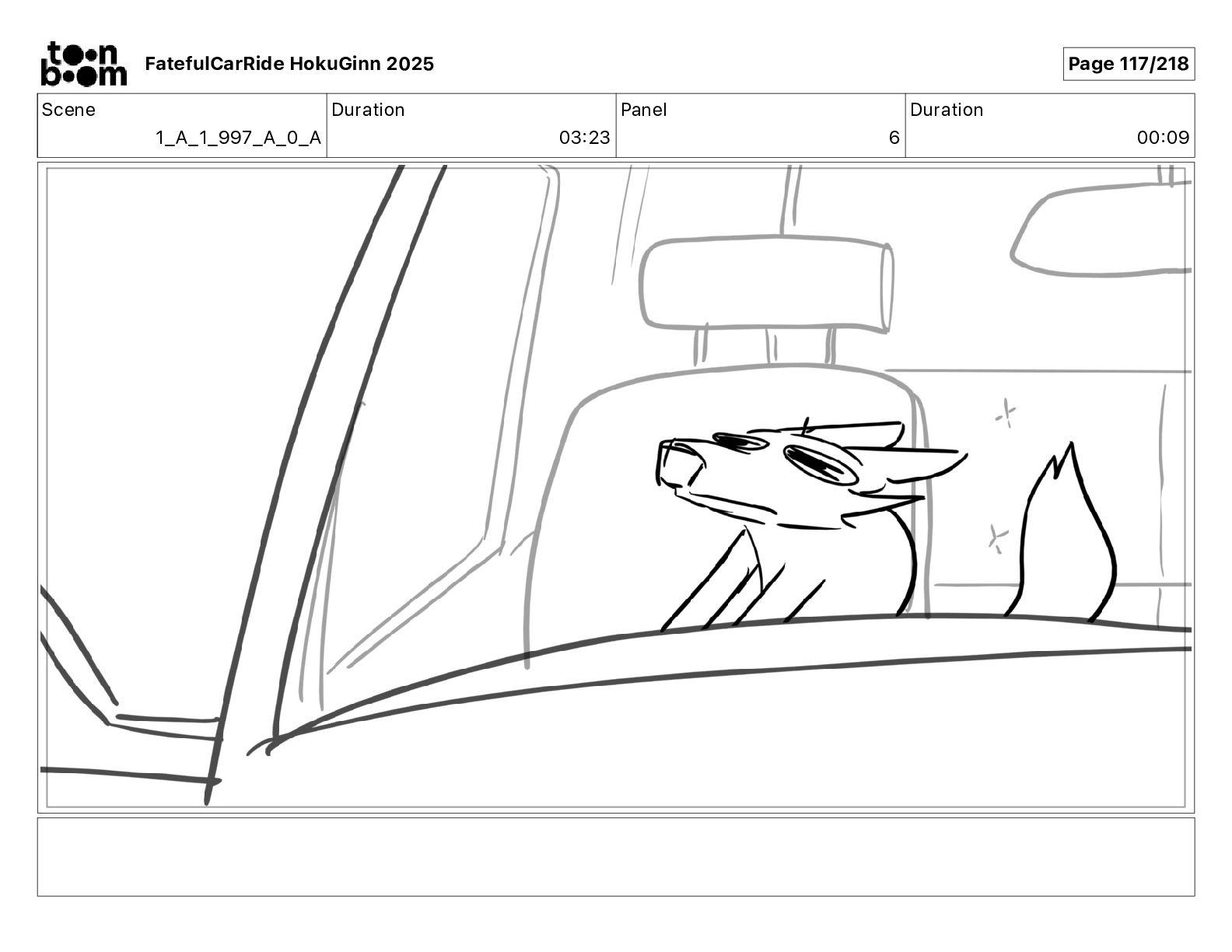 toon boom

FatefulCarRide HokuGinn 2025

Page 117/218

| Scene | Duration | Panel | Duration |
|---|---|---|---|
| 1_A_1_997_A_0_A | 03:23 | 6 | 00:09 |