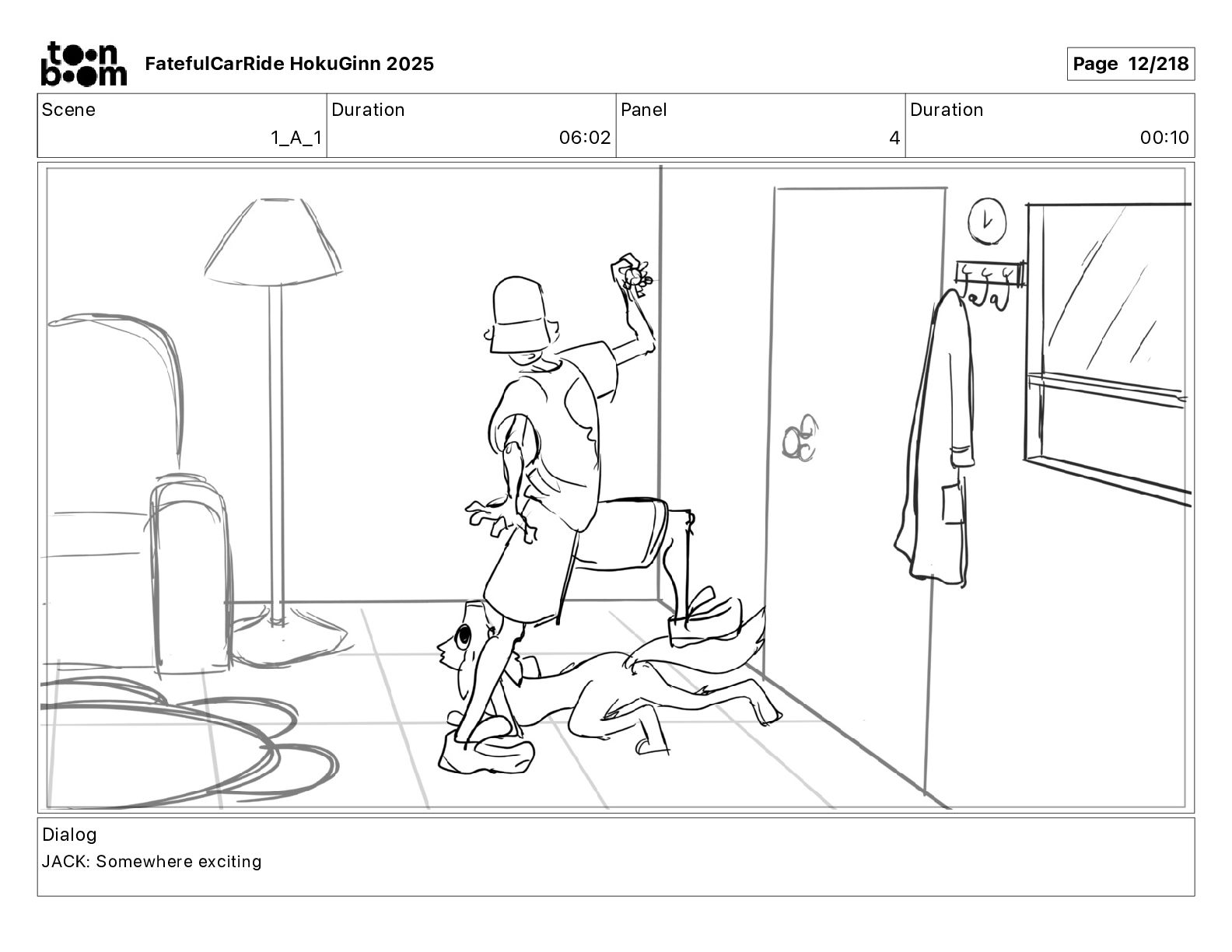 toon boom FatefulCarRide HokuGinn 2025

Page 12/218

| Scene | Duration | Panel | Duration |
|---|---|---|---|
| 1_A_1 | 06:02 | 4 | 00:10 |

Dialog
JACK: Somewhere exciting