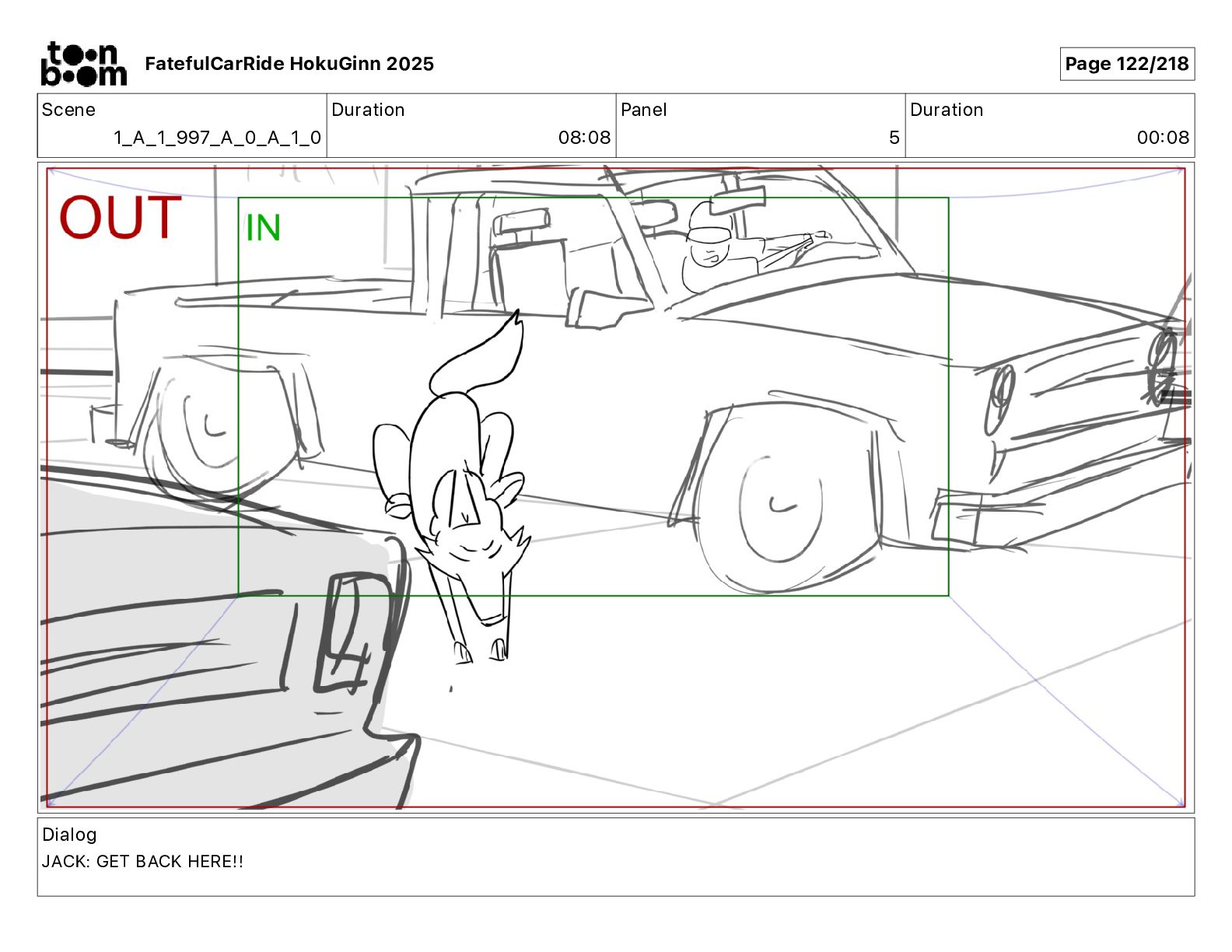 toon boom FatefulCarRide HokuGinn 2025

Page 122/218

| Scene | Duration | Panel | Duration |
|---|---|---|---|
| 1_A_1_997_A_0_A_1_0 | 08:08 | 5 | 00:08 |

OUT

IN

Dialog
JACK: GET BACK HERE!!