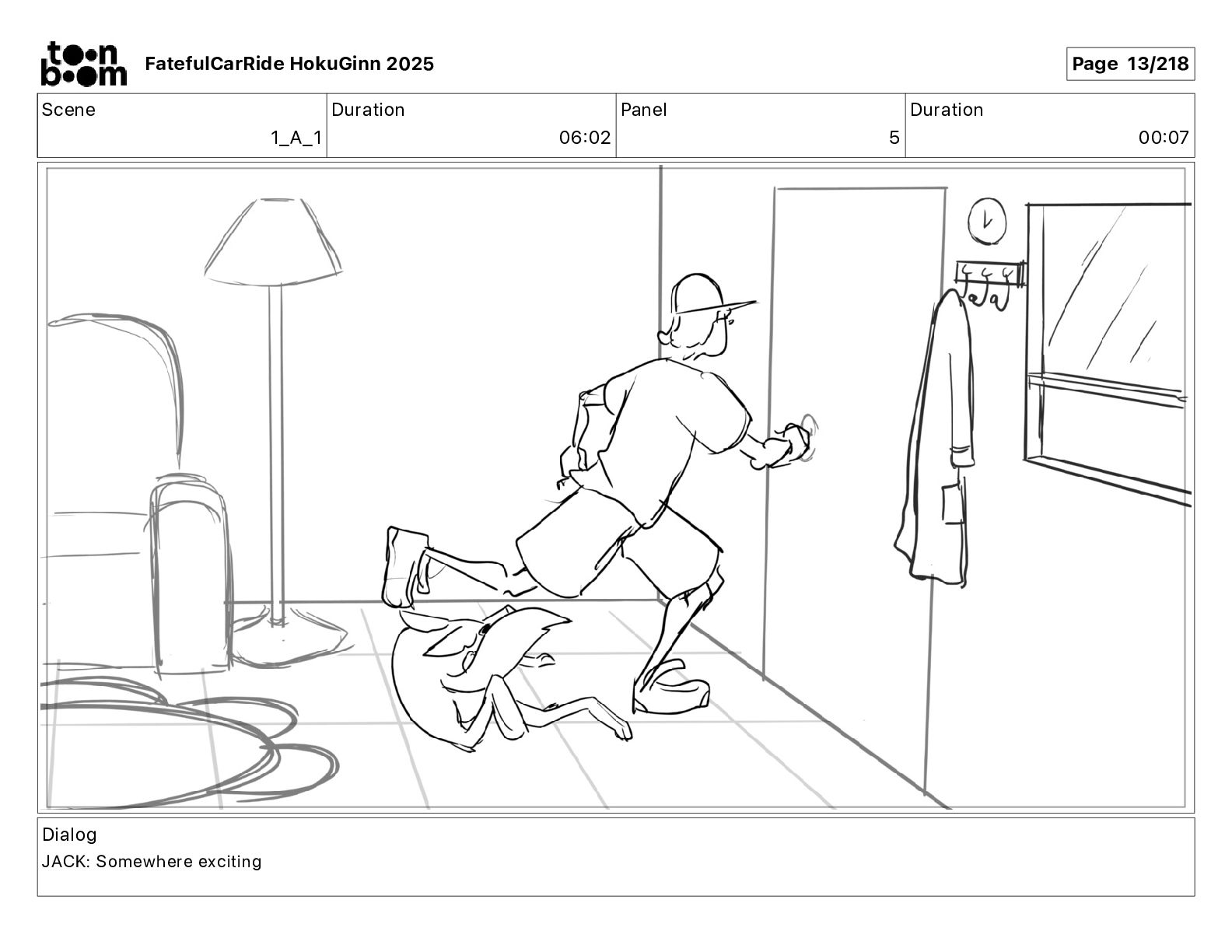 toon boom FatefulCarRide HokuGinn 2025

Page 13/218

| Scene | Duration | Panel | Duration |
|---|---|---|---|
| 1_A_1 | 06:02 | 5 | 00:07 |

Dialog
JACK: Somewhere exciting