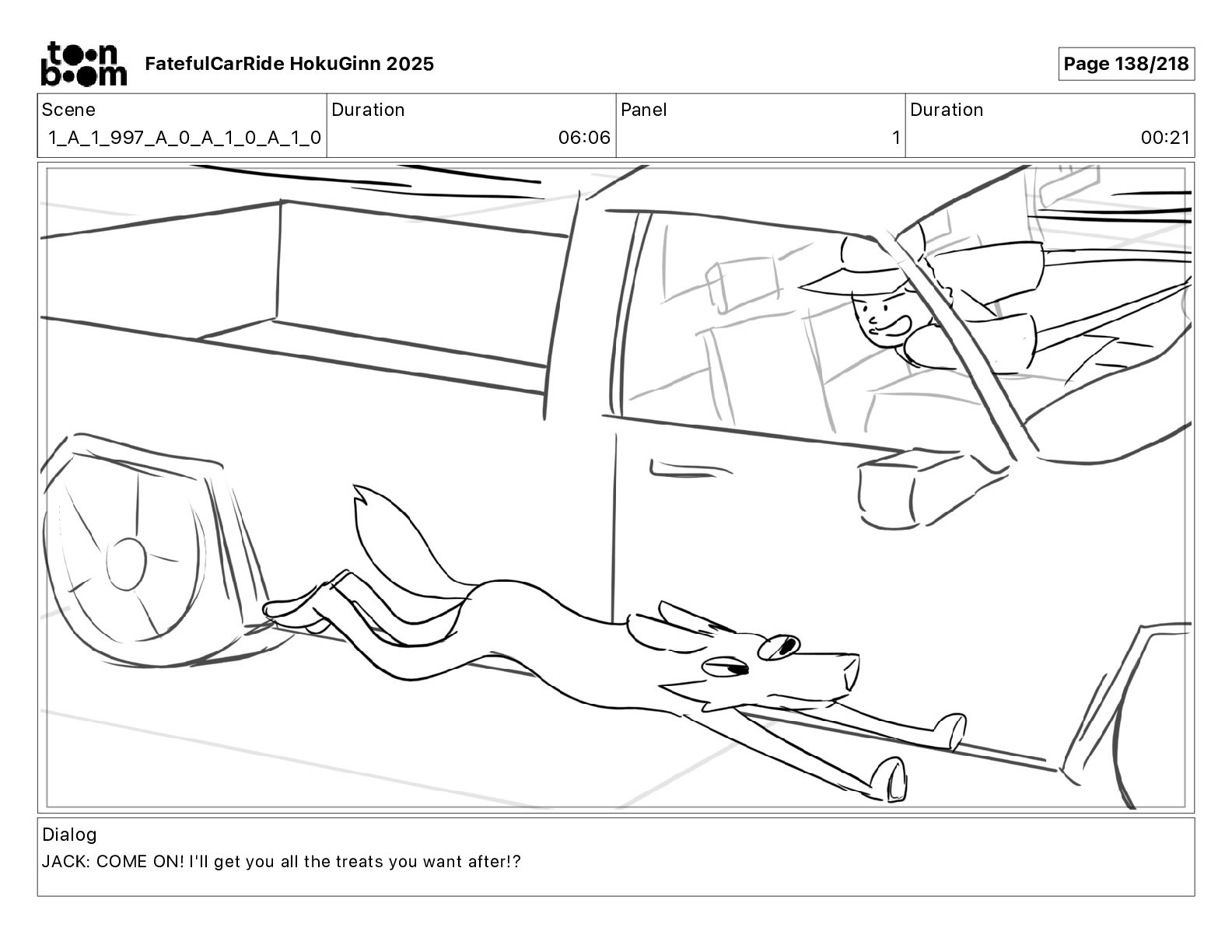 toon boom FatefulCarRide HokuGinn 2025

Page 138/218

| Scene | Duration | Panel | Duration |
|---|---|---|---|
| 1_A_1_997_A_0_A_1_0_A_1_0 | 06:06 | 1 | 00:21 |

Dialog
JACK: COME ON! I'll get you all the treats you want after!?