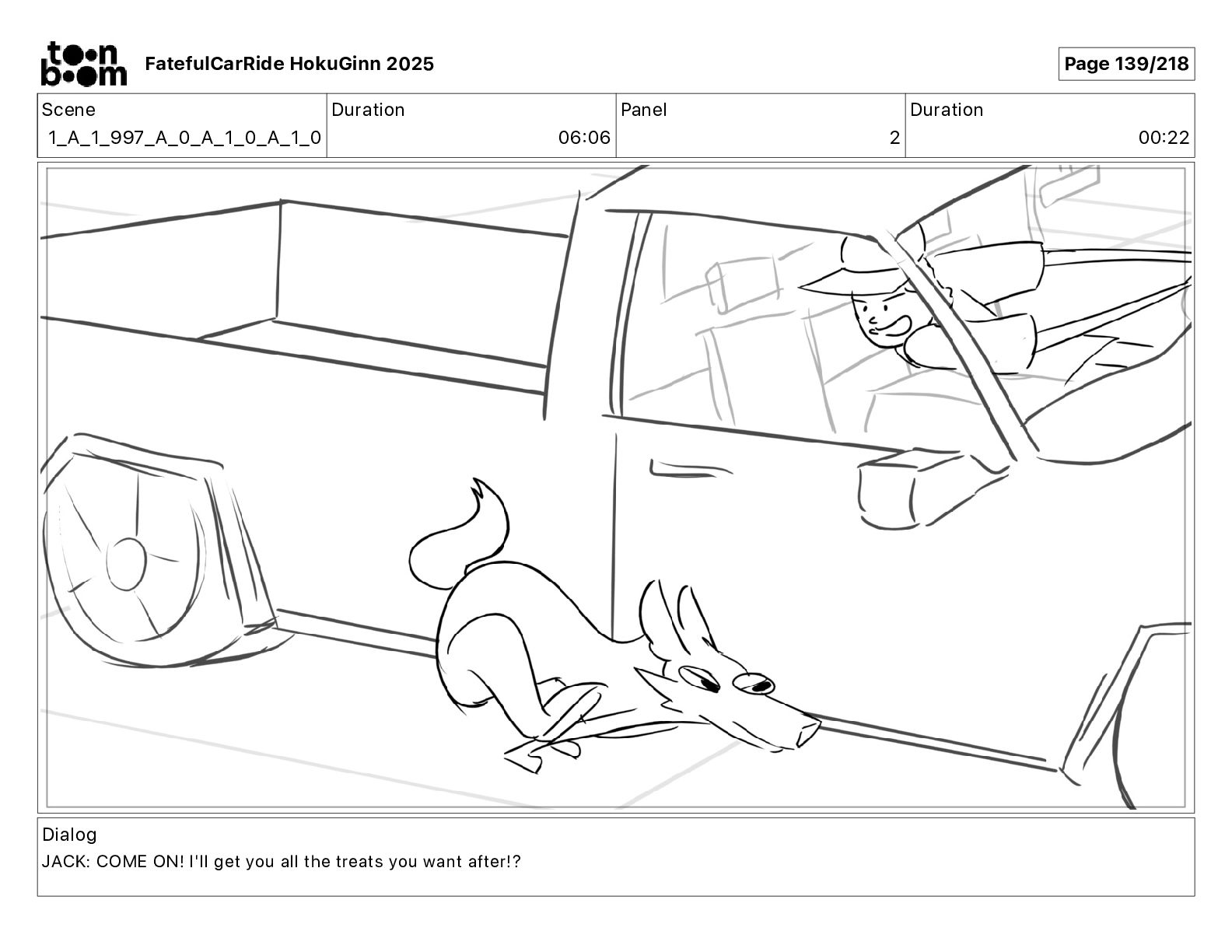 toon boom FatefulCarRide HokuGinn 2025

Page 139/218

| Scene | Duration | Panel | Duration |
|---|---|---|---|
| 1_A_1_997_A_0_A_1_0_A_1_0 | 06:06 | 2 | 00:22 |

Dialog
JACK: COME ON! I'll get you all the treats you want after!?