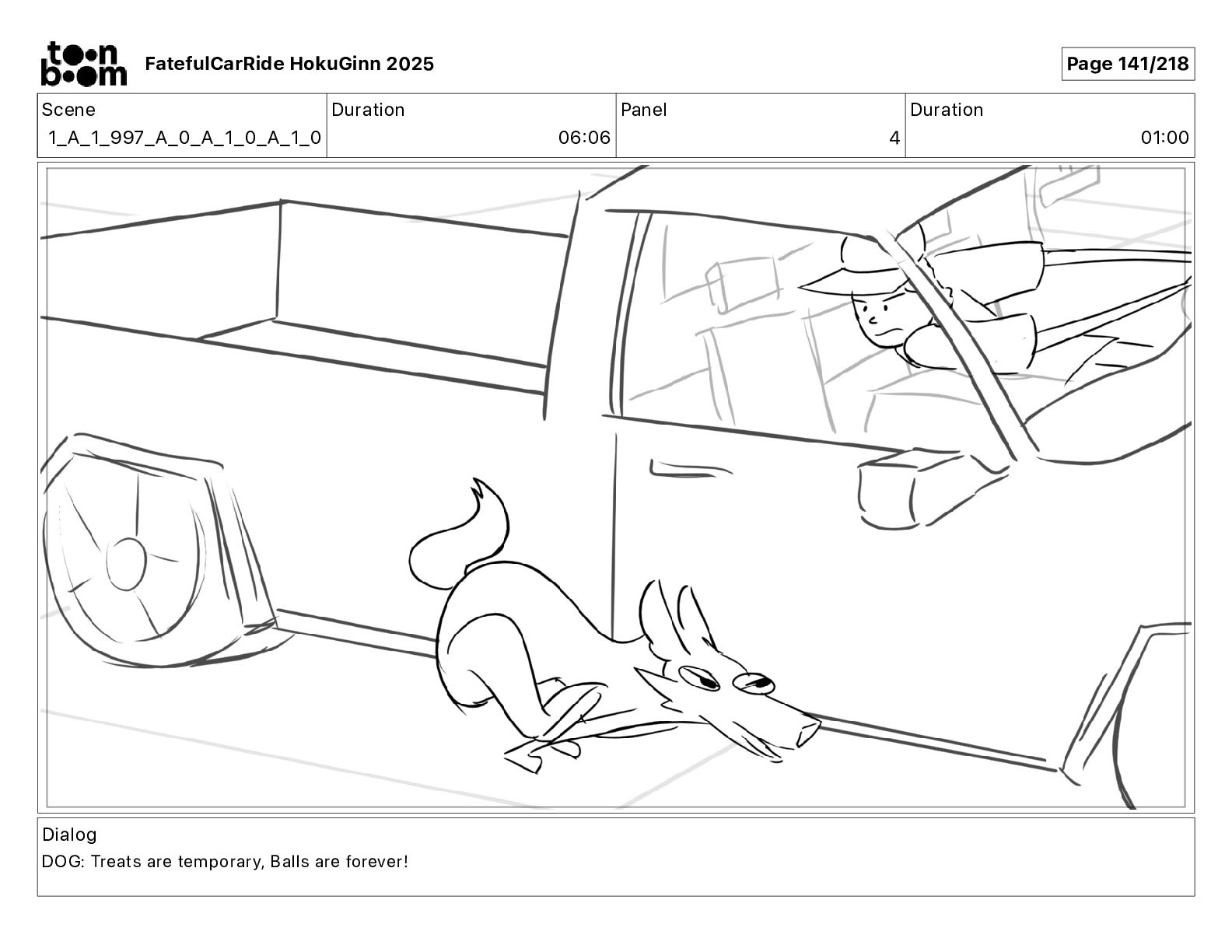 toon boom FatefulCarRide HokuGinn 2025

Page 141/218

| Scene | Duration | Panel | Duration |
|---|---|---|---|
| 1_A_1_997_A_0_A_1_0_A_1_0 | 06:06 | 4 | 01:00 |

Dialog
DOG: Treats are temporary, Balls are forever!