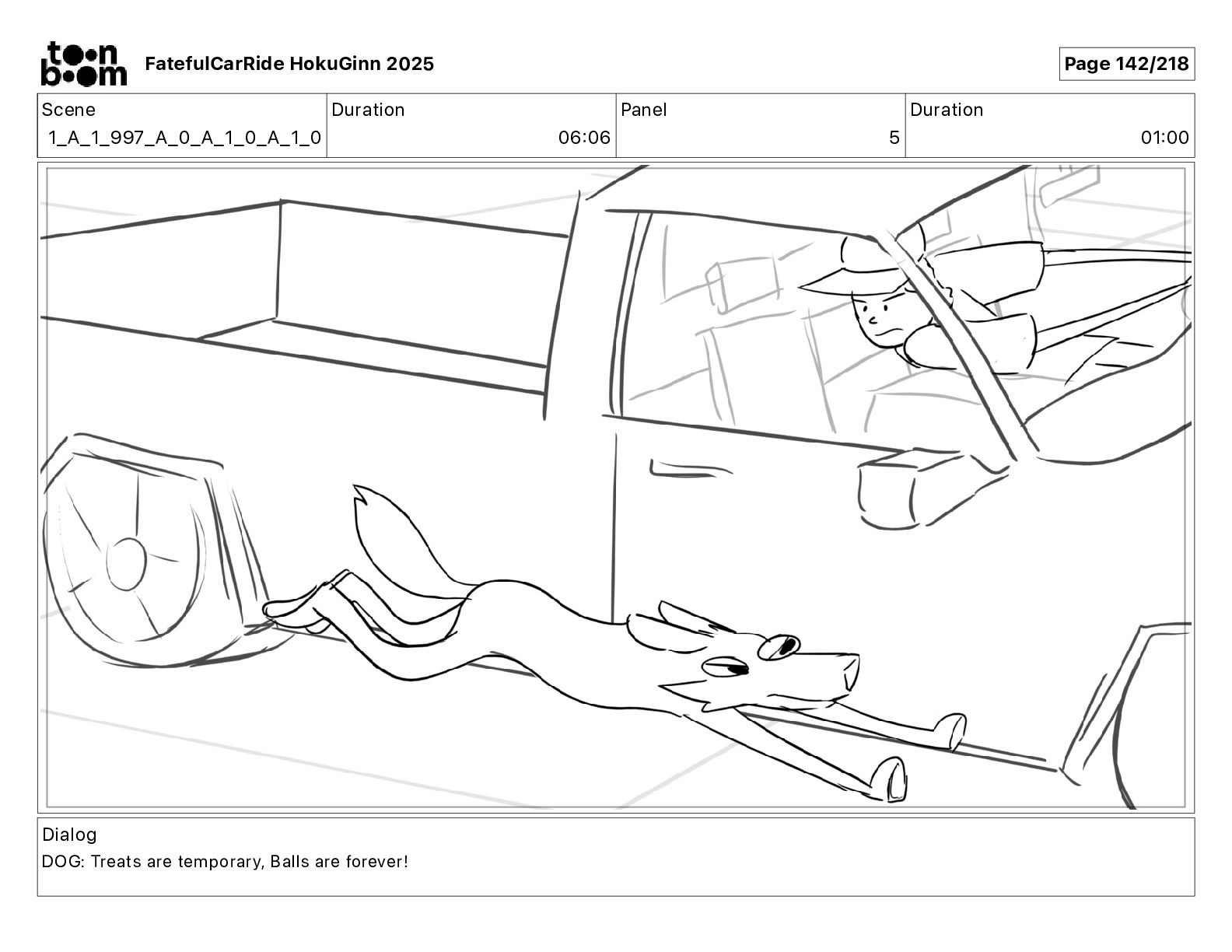 toon boom FatefulCarRide HokuGinn 2025

Page 142/218

| Scene | Duration | Panel | Duration |
|---|---|---|---|
| 1_A_1_997_A_0_A_1_0_A_1_0 | 06:06 | 5 | 01:00 |

Dialog
DOG: Treats are temporary, Balls are forever!