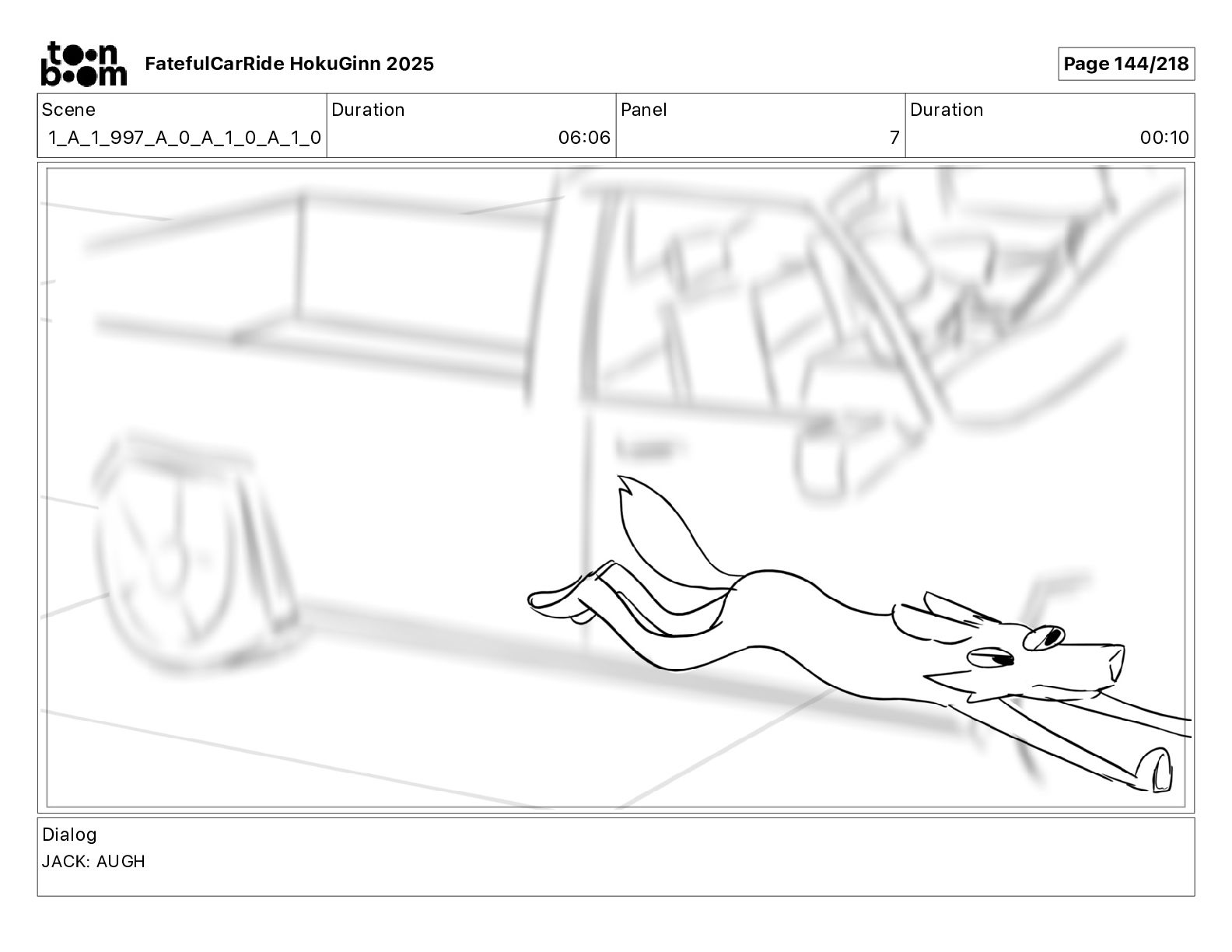 toon boom FatefulCarRide HokuGinn 2025

Page 144/218

| Scene | Duration | Panel | Duration |
|---|---|---|---|
| 1_A_1_997_A_0_A_1_0_A_1_0 | 06:06 | 7 | 00:10 |

Dialog
JACK: AUGH