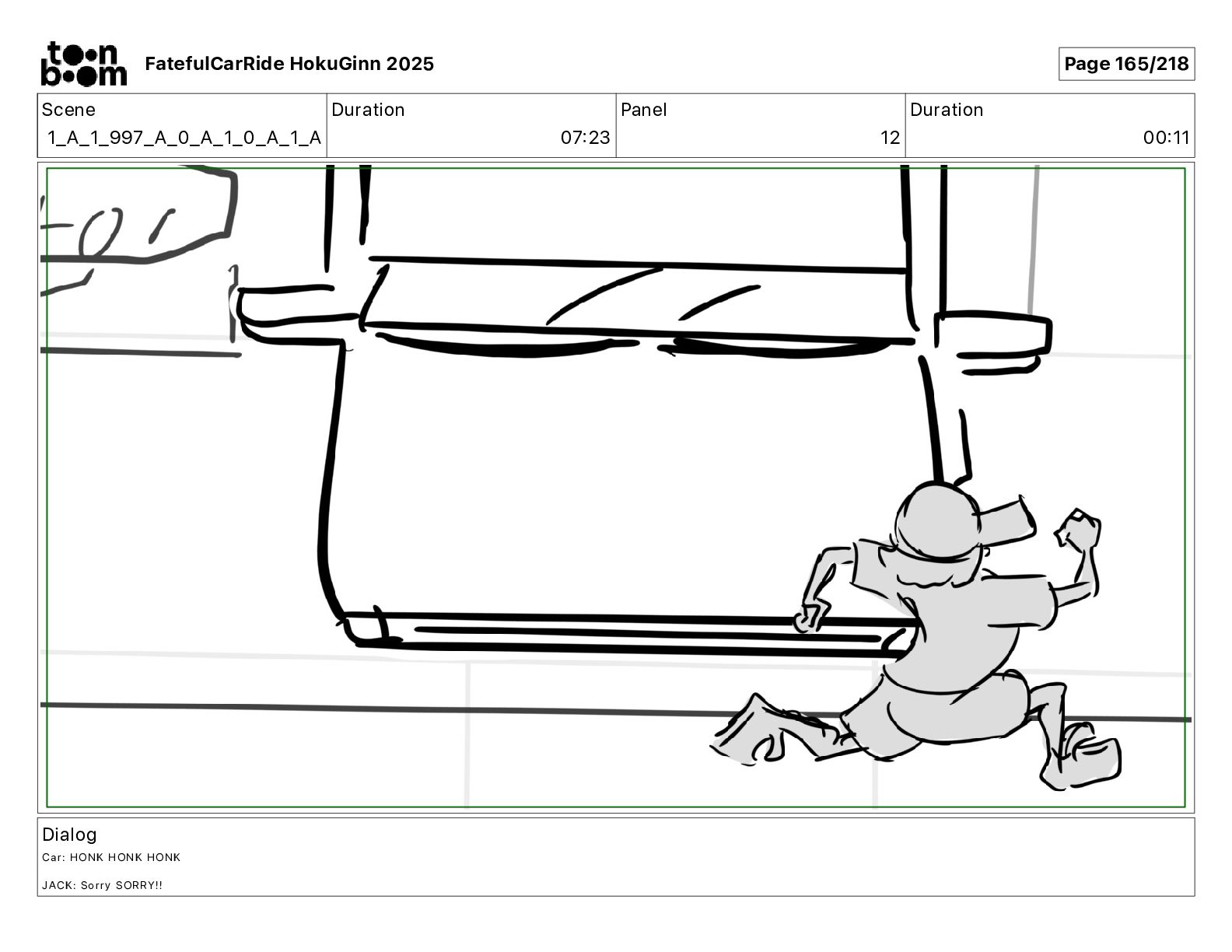 toon boom FatefulCarRide HokuGinn 2025

Page 165/218

| Scene | Duration | Panel | Duration |
|---|---|---|---|
| 1_A_1_997_A_0_A_1_0_A_1_A | 07:23 | 12 | 00:11 |

Dialog
Car: HONK HONK HONK

JACK: Sorry SORRY!!