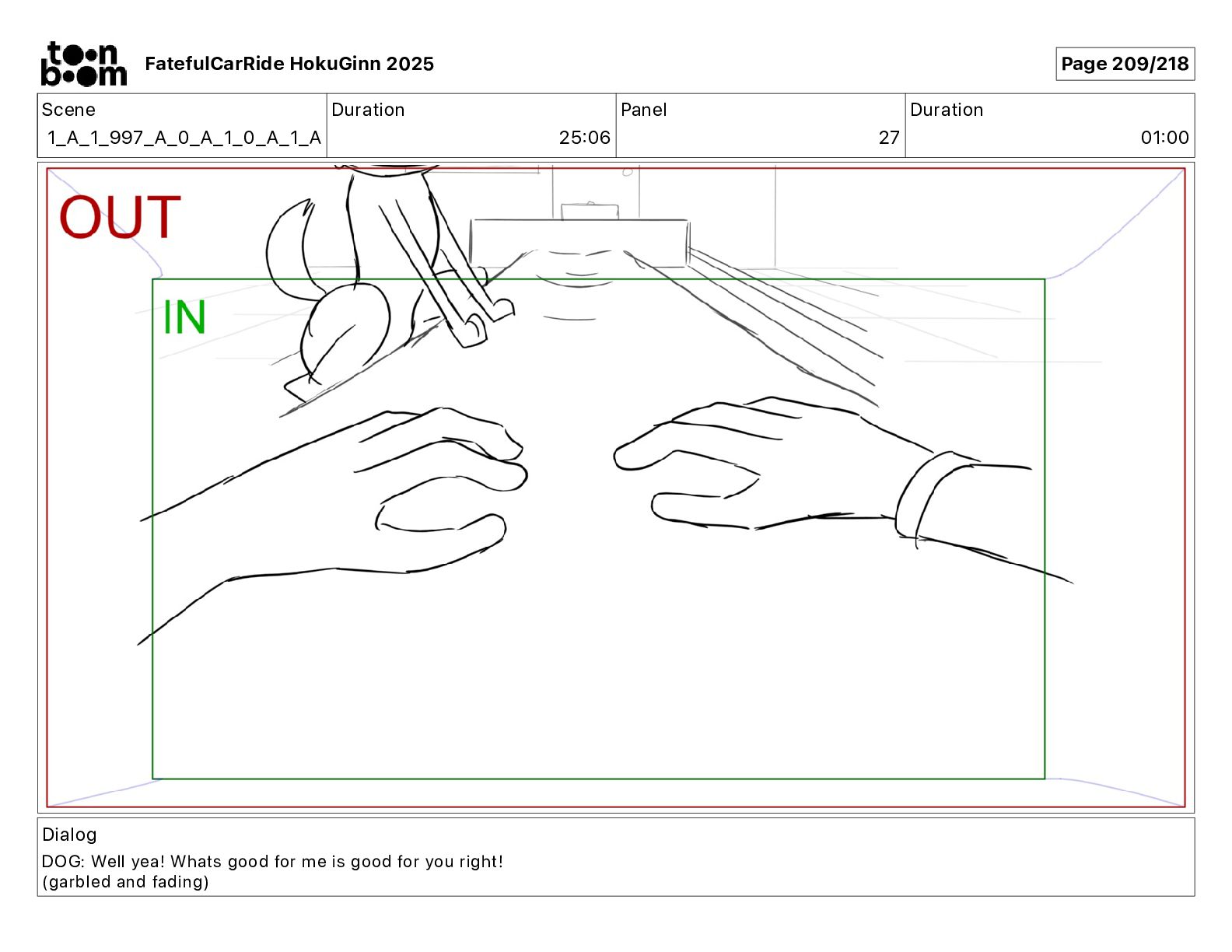 toon boom FatefulCarRide HokuGinn 2025

Page 209/218

| Scene | Duration | Panel | Duration |
|---|---|---|---|
| 1_A_1_997_A_0_A_1_0_A_1_A | 25:06 | 27 | 01:00 |

OUT

IN

Dialog
DOG: Well yea! Whats good for me is good for you right!
(garbled and fading)