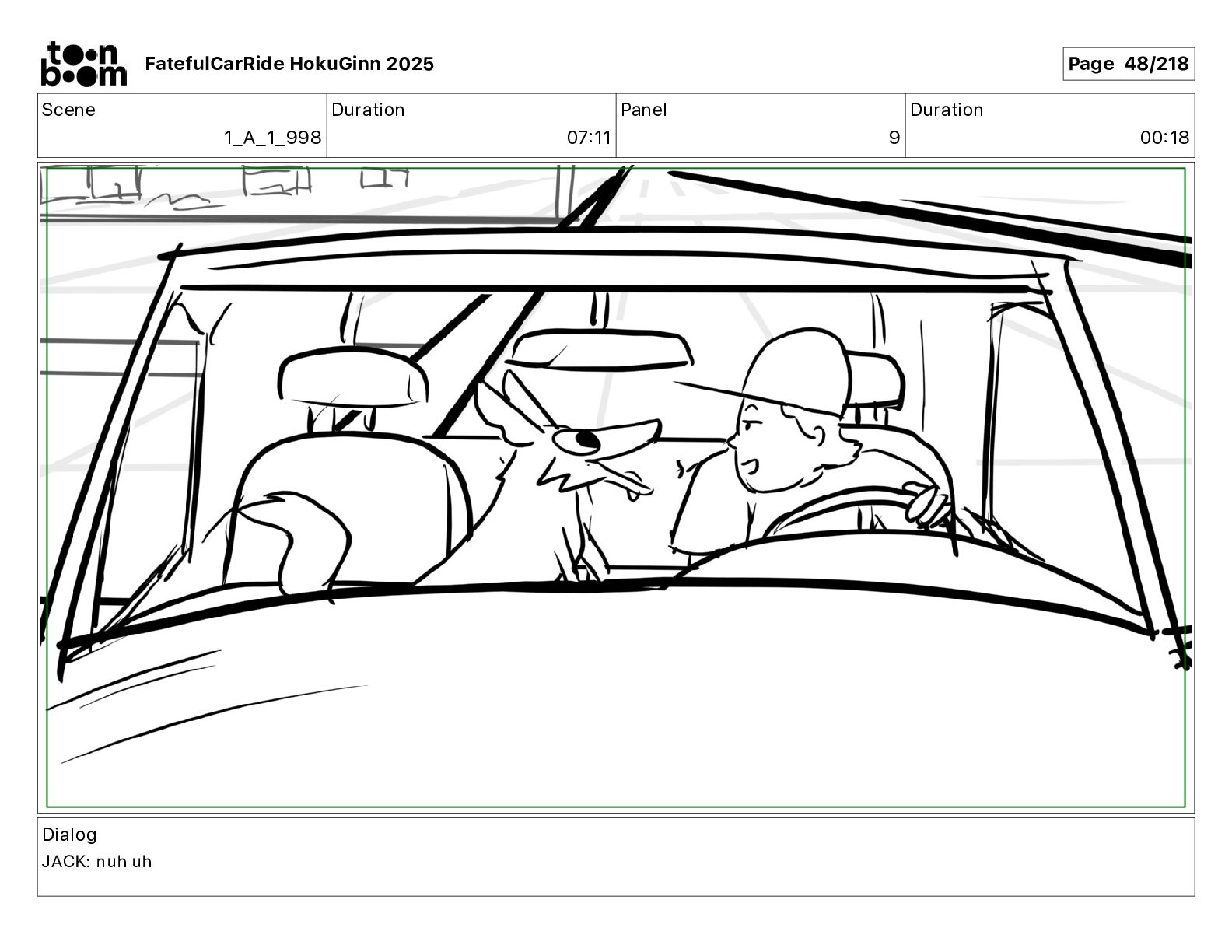 toon boom FatefulCarRide HokuGinn 2025

Page 48/218

| Scene | Duration | Panel | Duration |
|---|---|---|---|
| 1_A_1_998 | 07:11 | 9 | 00:18 |

Dialog
JACK: nuh uh