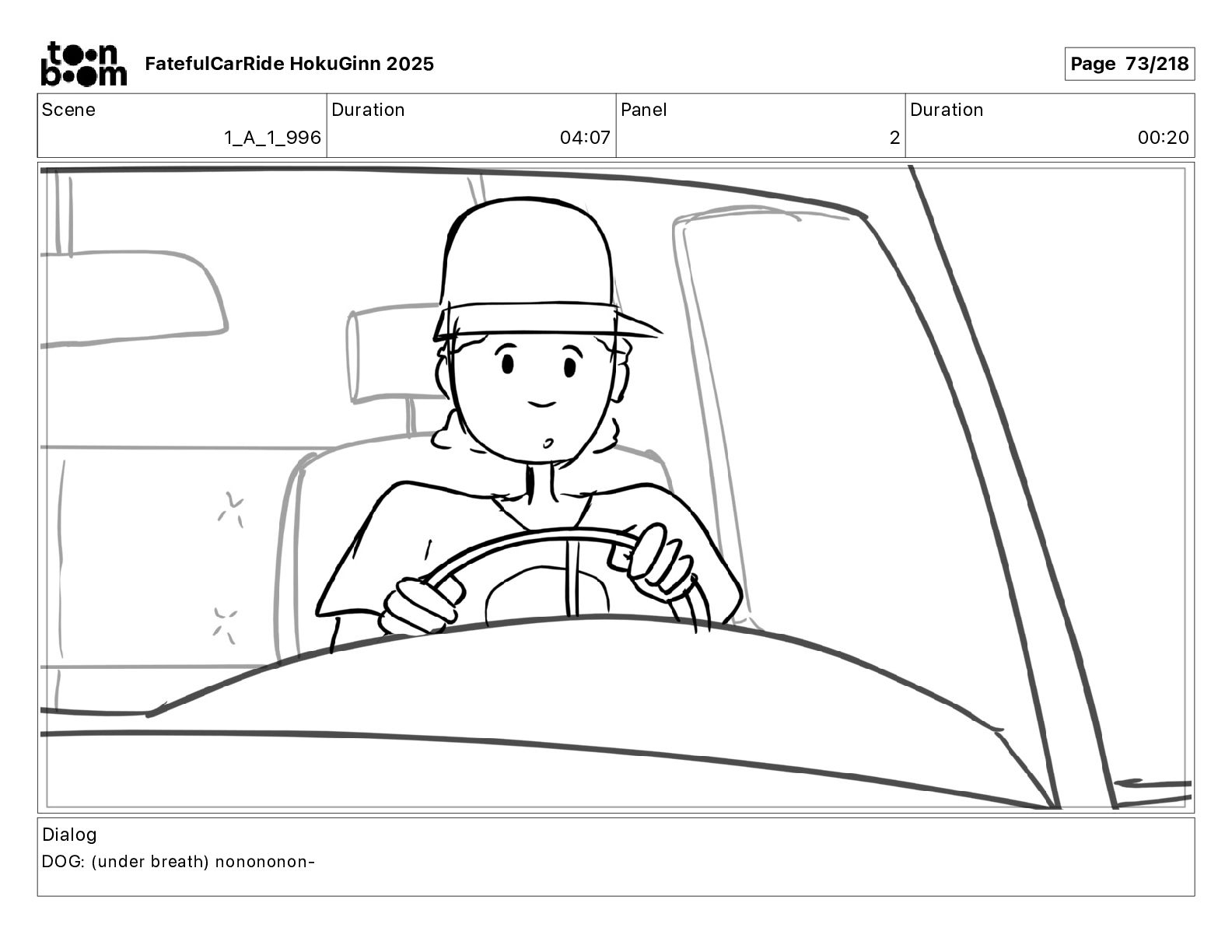 toon boom FatefulCarRide HokuGinn 2025

Page 73/218

| Scene | Duration | Panel | Duration |
|---|---|---|---|
| 1_A_1_996 | 04:07 | 2 | 00:20 |

Dialog
DOG: (under breath) nonononon-