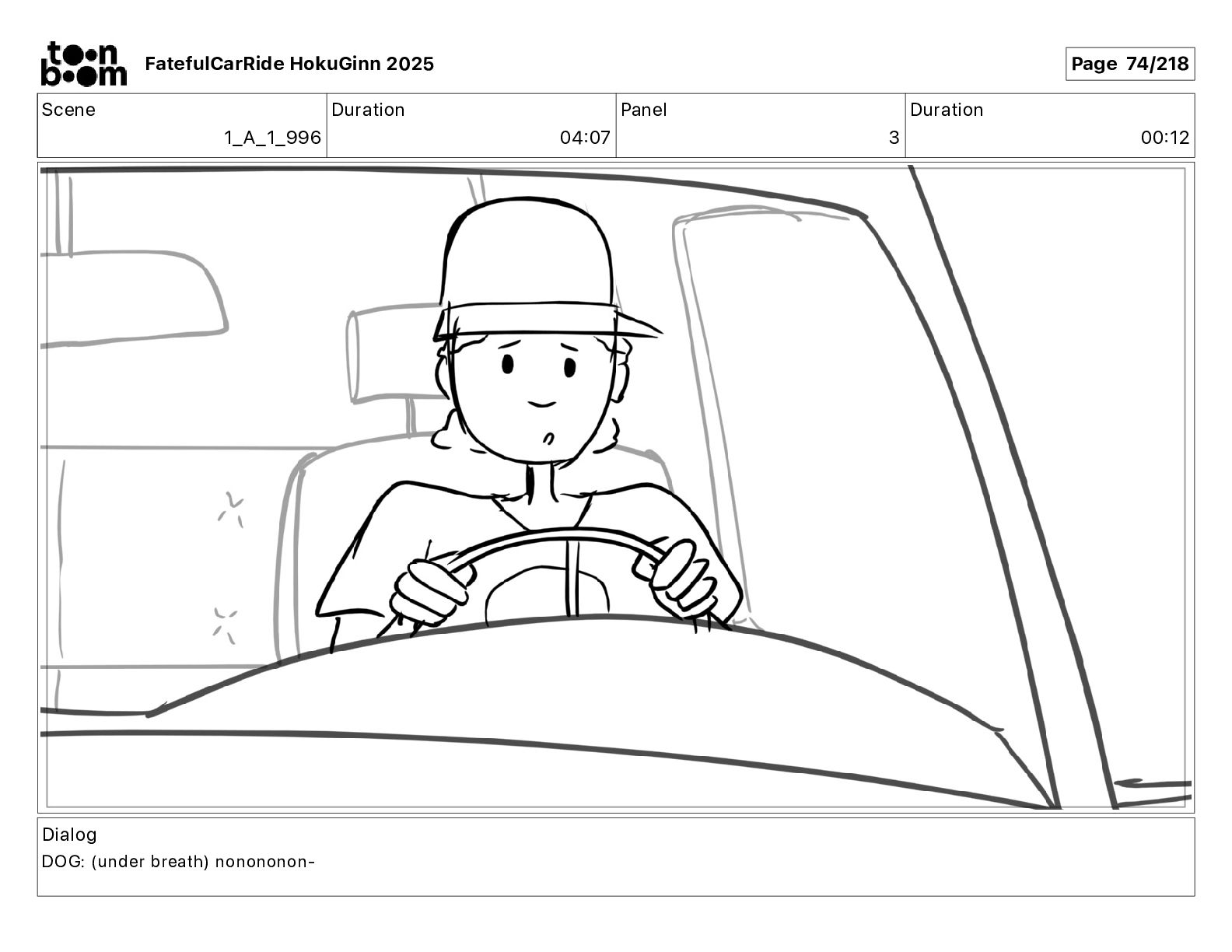 toon boom FatefulCarRide HokuGinn 2025

Page 74/218

| Scene | Duration | Panel | Duration |
|---|---|---|---|
| 1_A_1_996 | 04:07 | 3 | 00:12 |

Dialog
DOG: (under breath) nonononon-