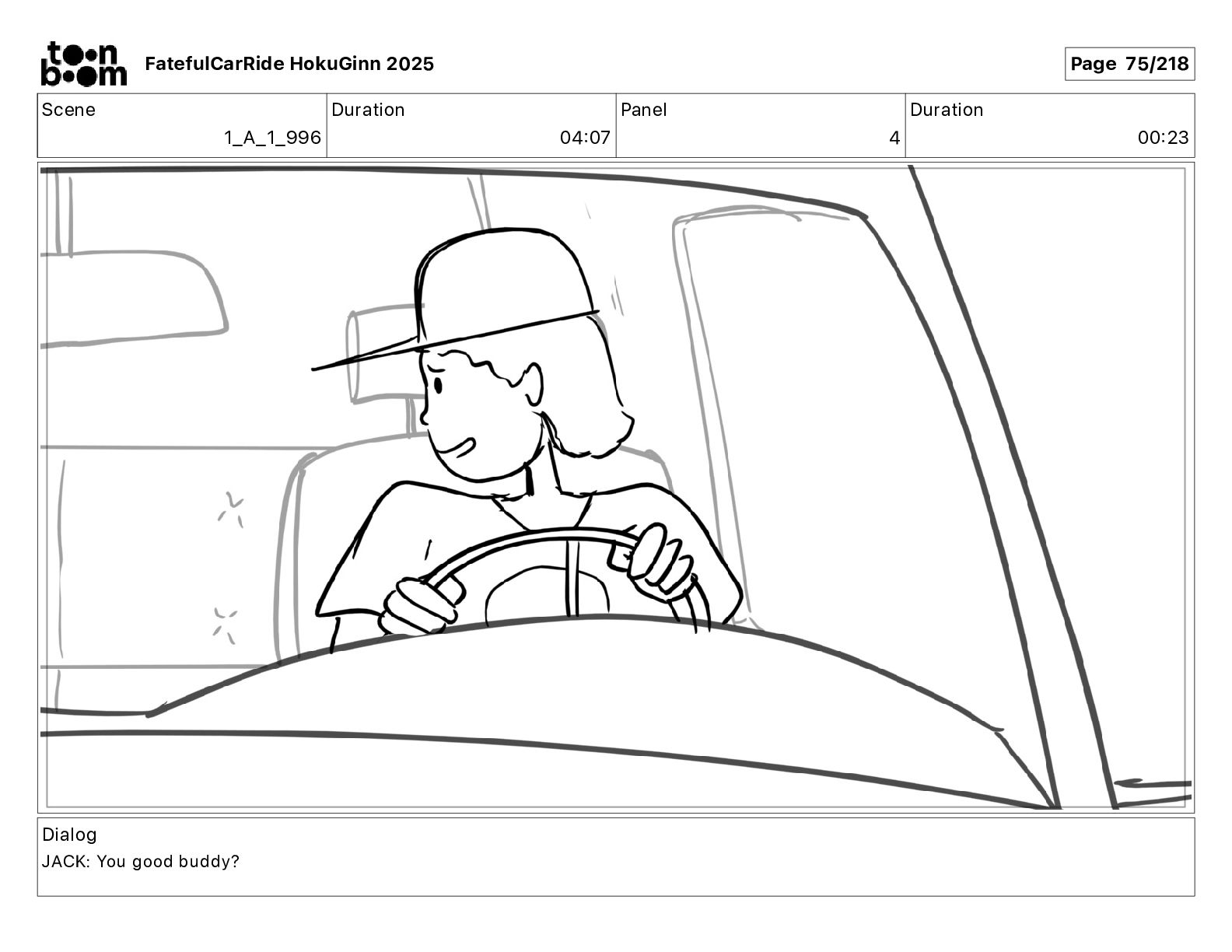 toon boom FatefulCarRide HokuGinn 2025

Page 75/218

| Scene | Duration | Panel | Duration |
|---|---|---|---|
| 1_A_1_996 | 04:07 | 4 | 00:23 |

Dialog
JACK: You good buddy?