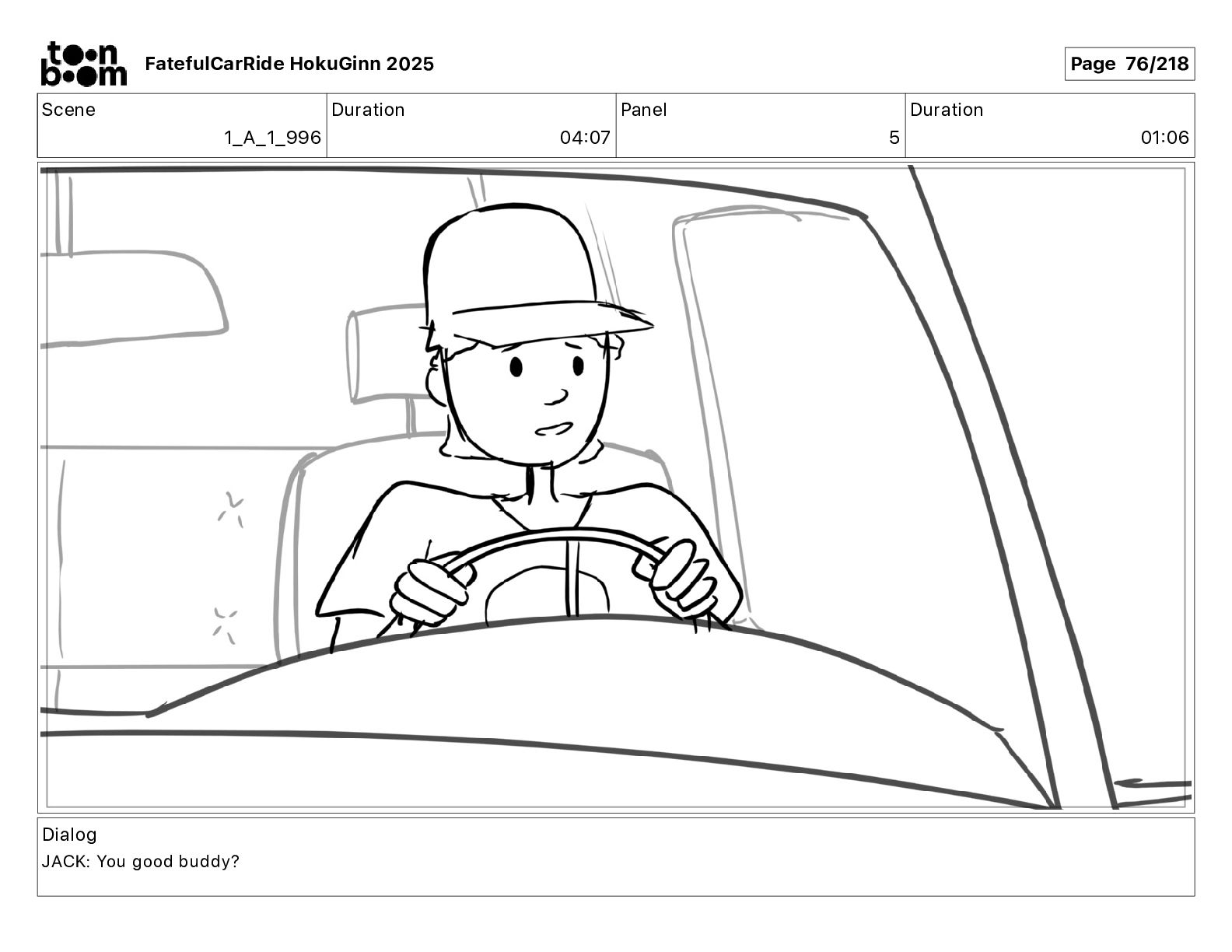 toon boom FatefulCarRide HokuGinn 2025

Page 76/218

| Scene | Duration | Panel | Duration |
|---|---|---|---|
| 1_A_1_996 | 04:07 | 5 | 01:06 |

Dialog
JACK: You good buddy?