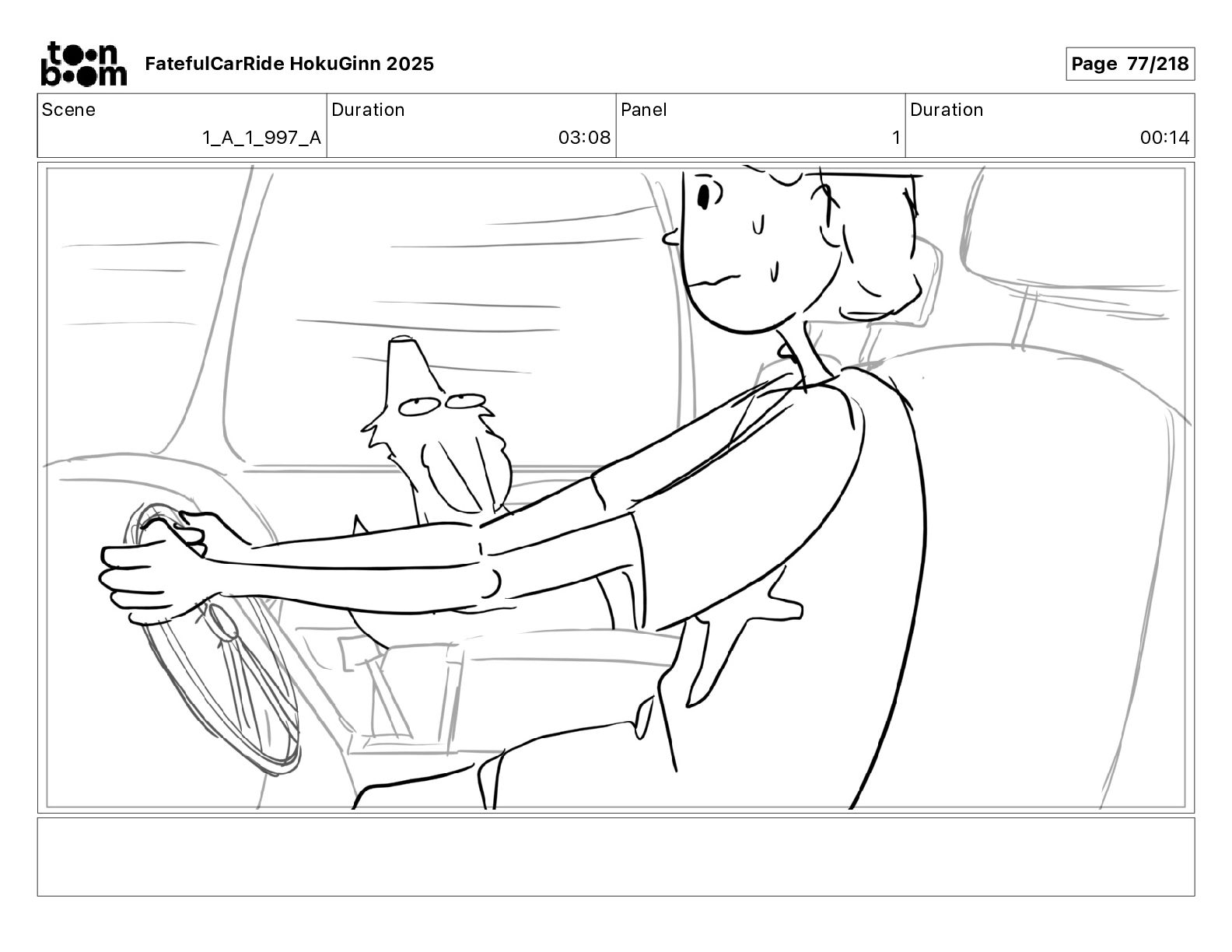 toon boom FatefulCarRide HokuGinn 2025

Page 77/218

| Scene | Duration | Panel | Duration |
|---|---|---|---|
| 1_A_1_997_A | 03:08 | 1 | 00:14 |