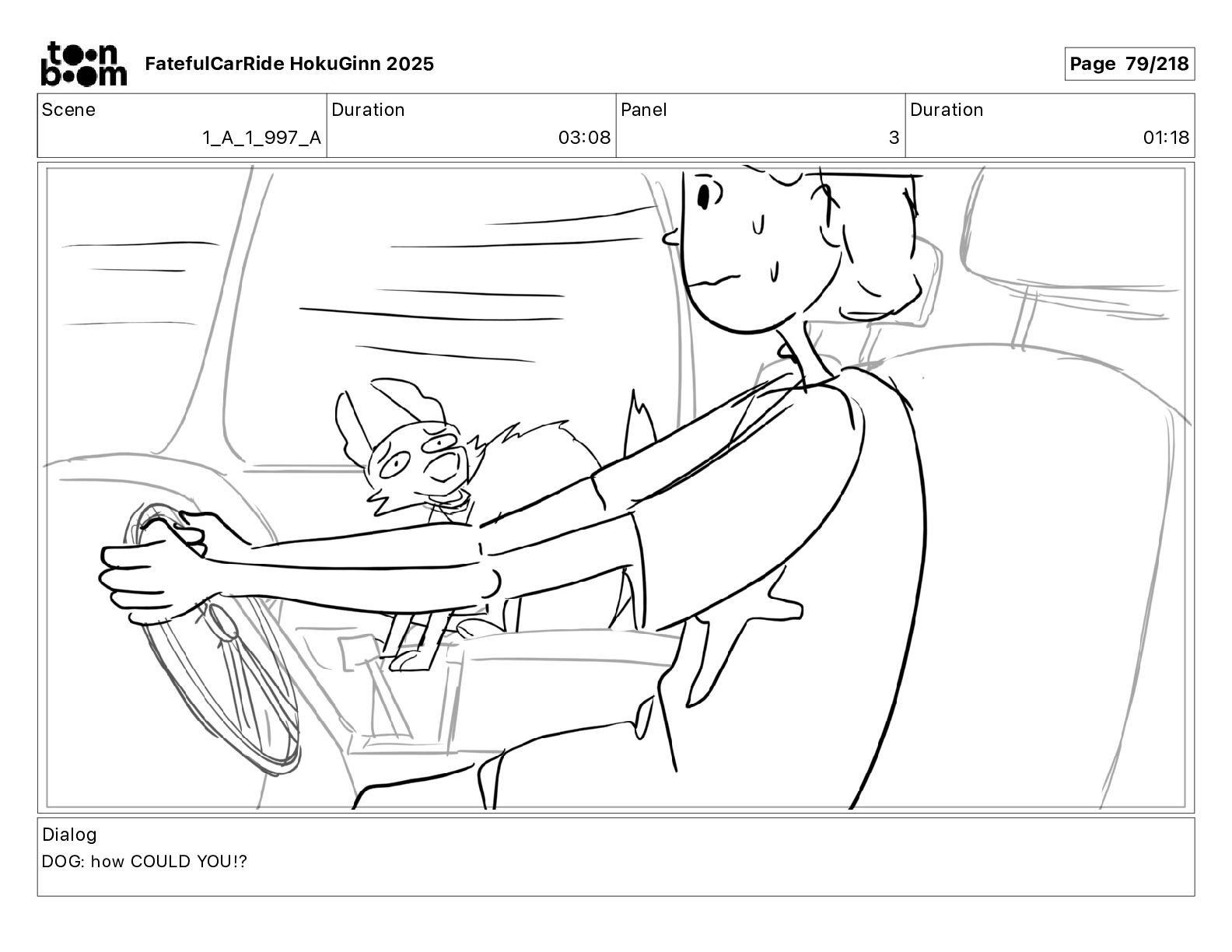 toon boom FatefulCarRide HokuGinn 2025

Page 79/218

| Scene | Duration | Panel | Duration |
|---|---|---|---|
| 1_A_1_997_A | 03:08 | 3 | 01:18 |

Dialog
DOG: how COULD YOU!?