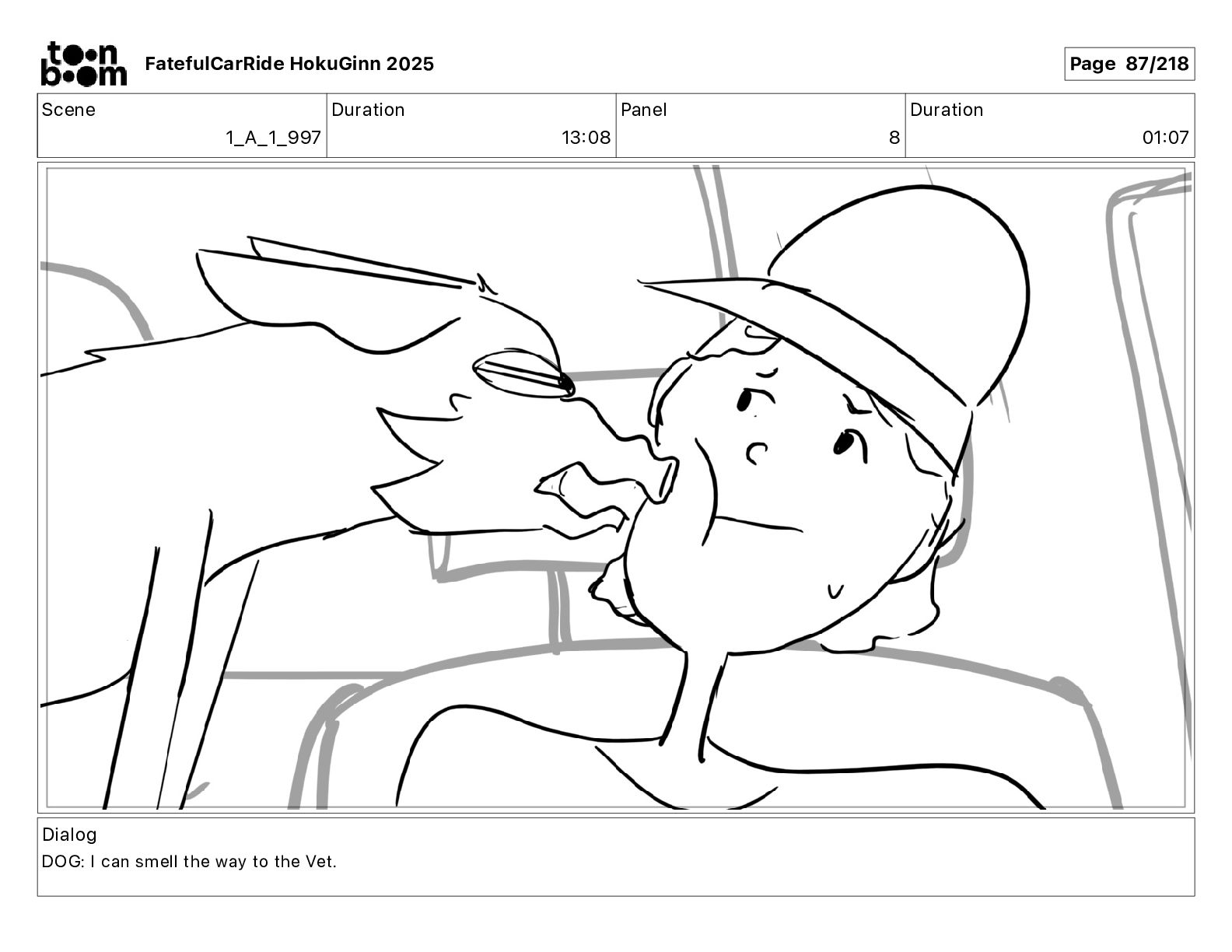 toon boom FatefulCarRide HokuGinn 2025

Page 87/218

| Scene | Duration | Panel | Duration |
|---|---|---|---|
| 1_A_1_997 | 13:08 | 8 | 01:07 |

Dialog
DOG: I can smell the way to the Vet.