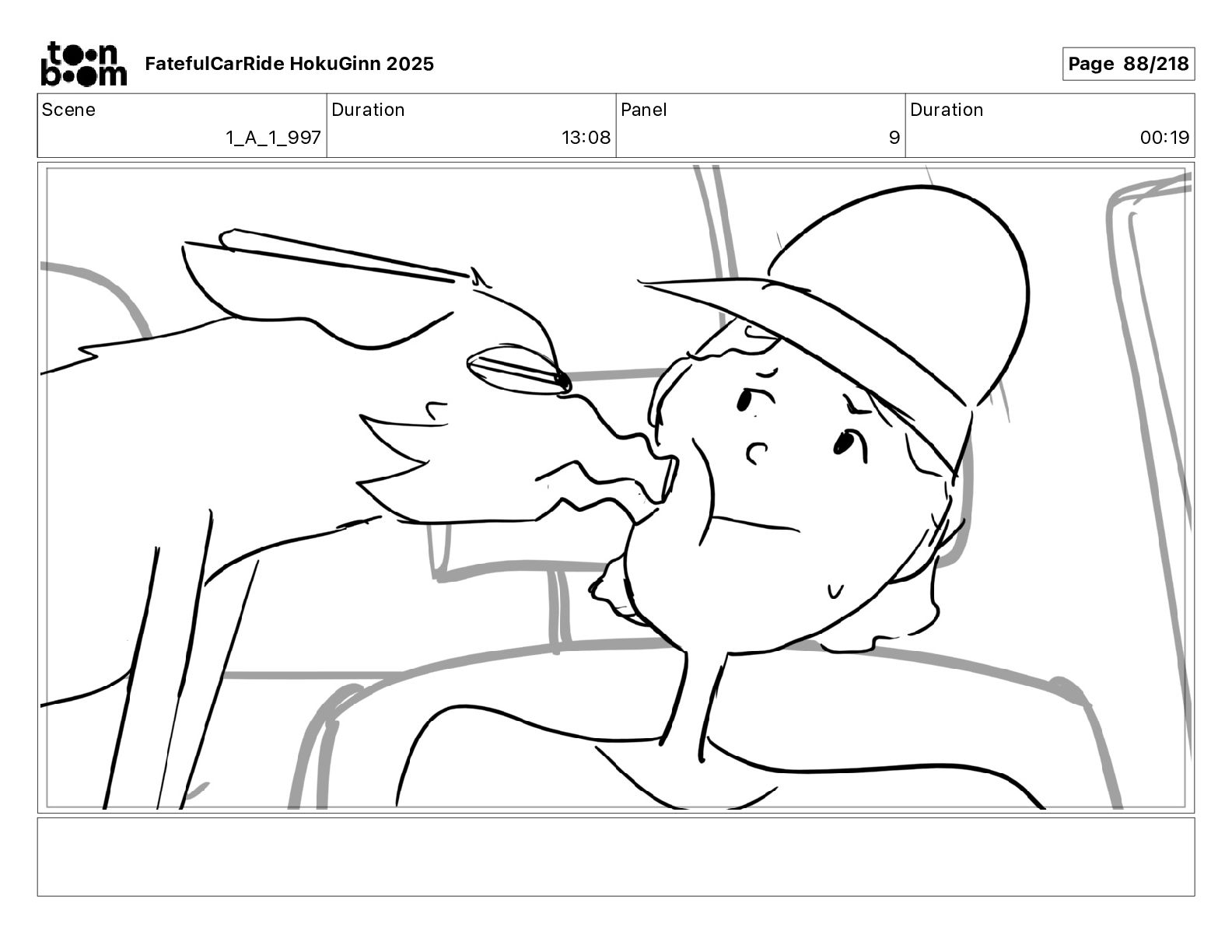 toon boom

FatefulCarRide HokuGinn 2025

Page 88/218

| Scene | Duration | Panel | Duration |
|---|---|---|---|
| 1_A_1_997 | 13:08 | 9 | 00:19 |