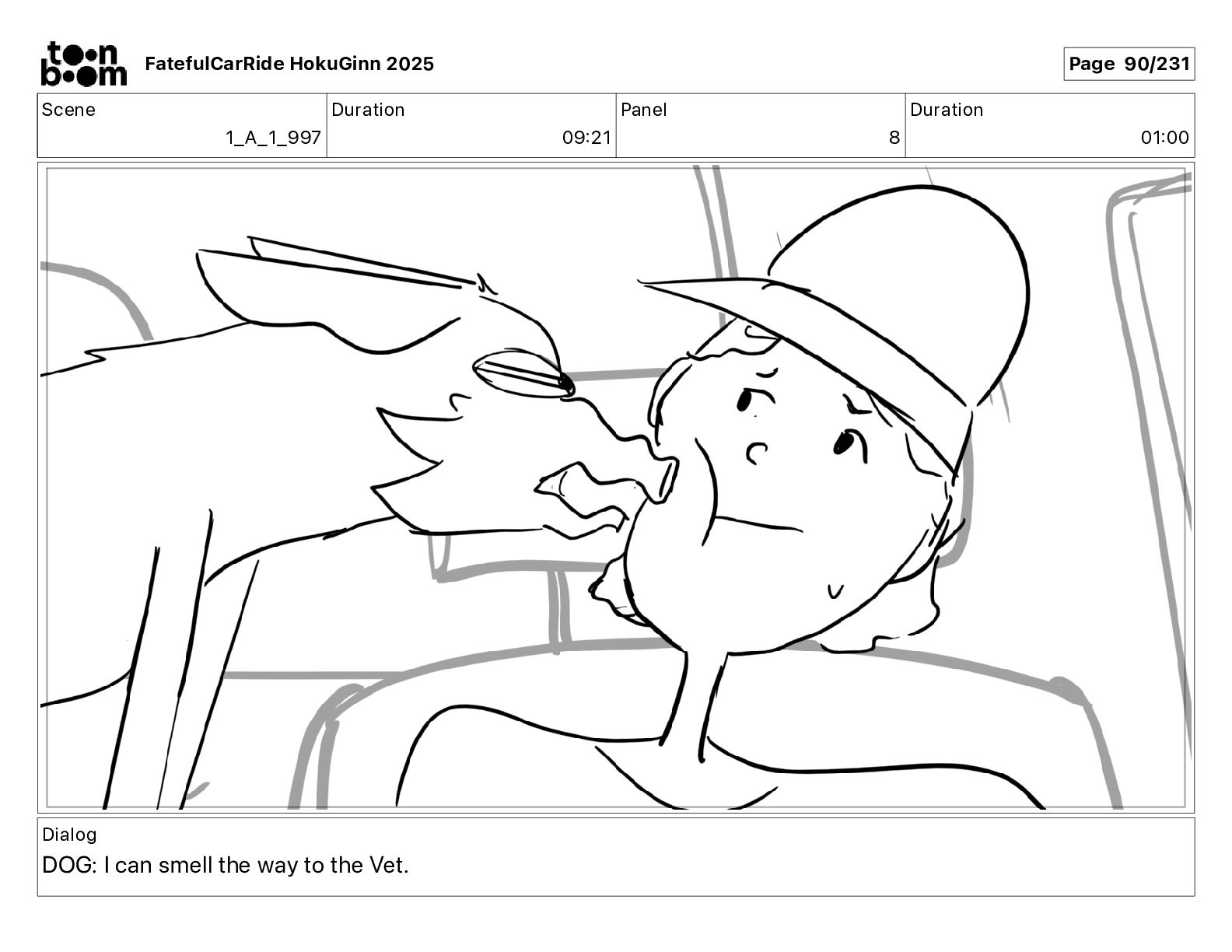 toon boom FatefulCarRide HokuGinn 2025

Page 90/231

| Scene | Duration | Panel | Duration |
|---|---|---|---|
| 1_A_1_997 | 09:21 | 8 | 01:00 |

Dialog

DOG: I can smell the way to the Vet.