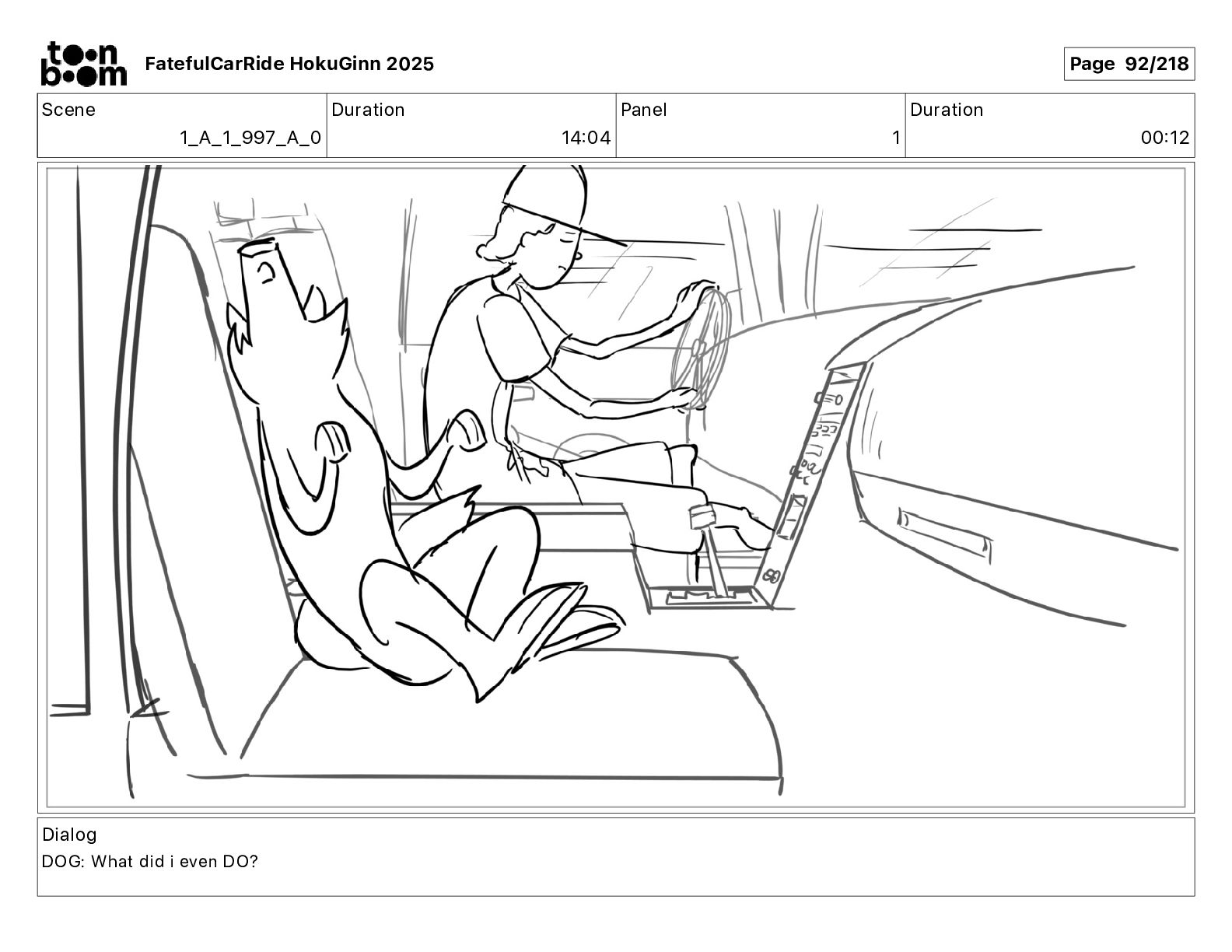 toon boom

FatefulCarRide HokuGinn 2025

Page 92/218

| Scene | Duration | Panel | Duration |
|---|---|---|---|
| 1_A_1_997_A_0 | 14:04 | 1 | 00:12 |

Dialog
DOG: What did i even DO?